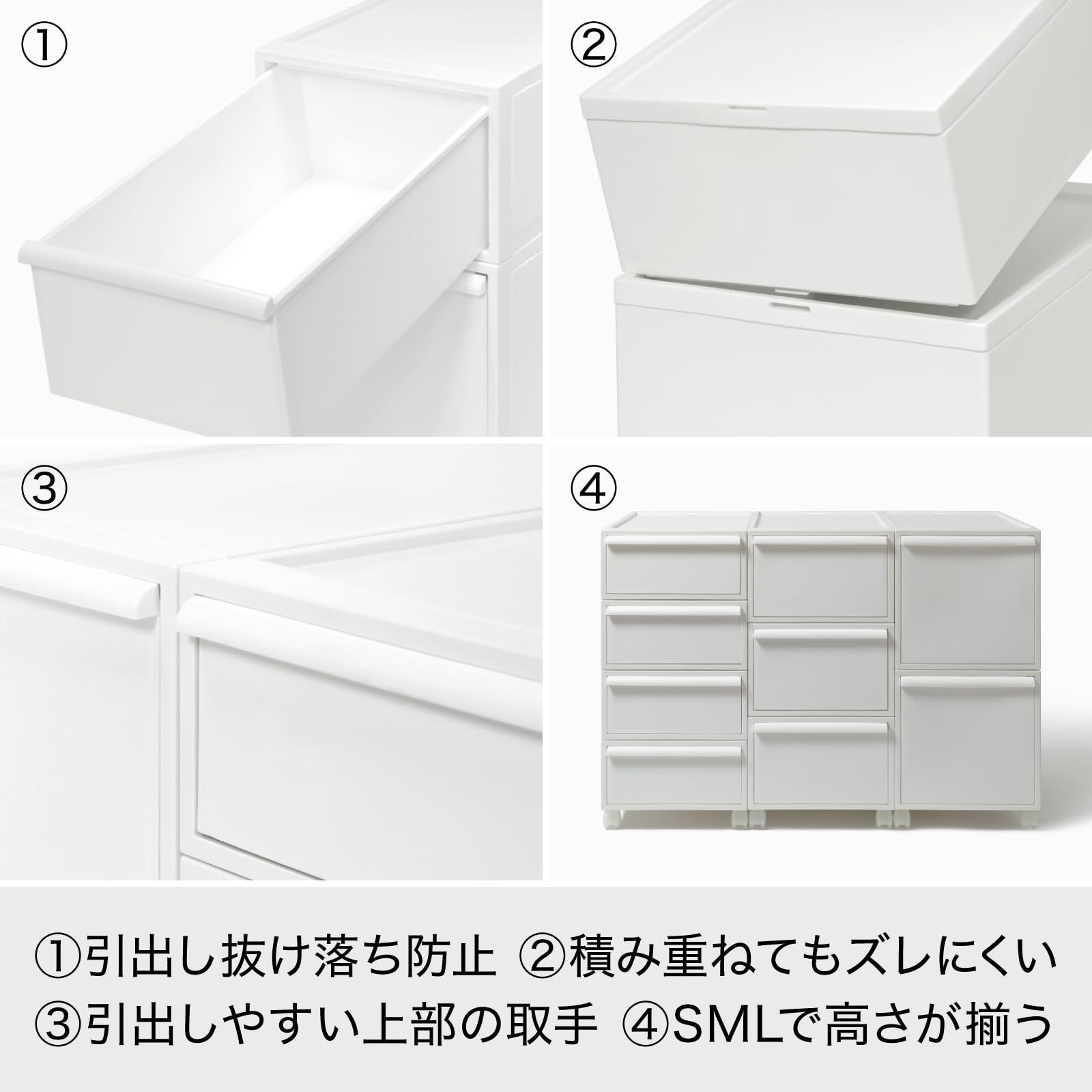 ①

②

③

④

①引出し抜け落ち防止 ②積み重ねてもズレにくい
③引出しやすい上部の取手 ④SMLで高さが揃う