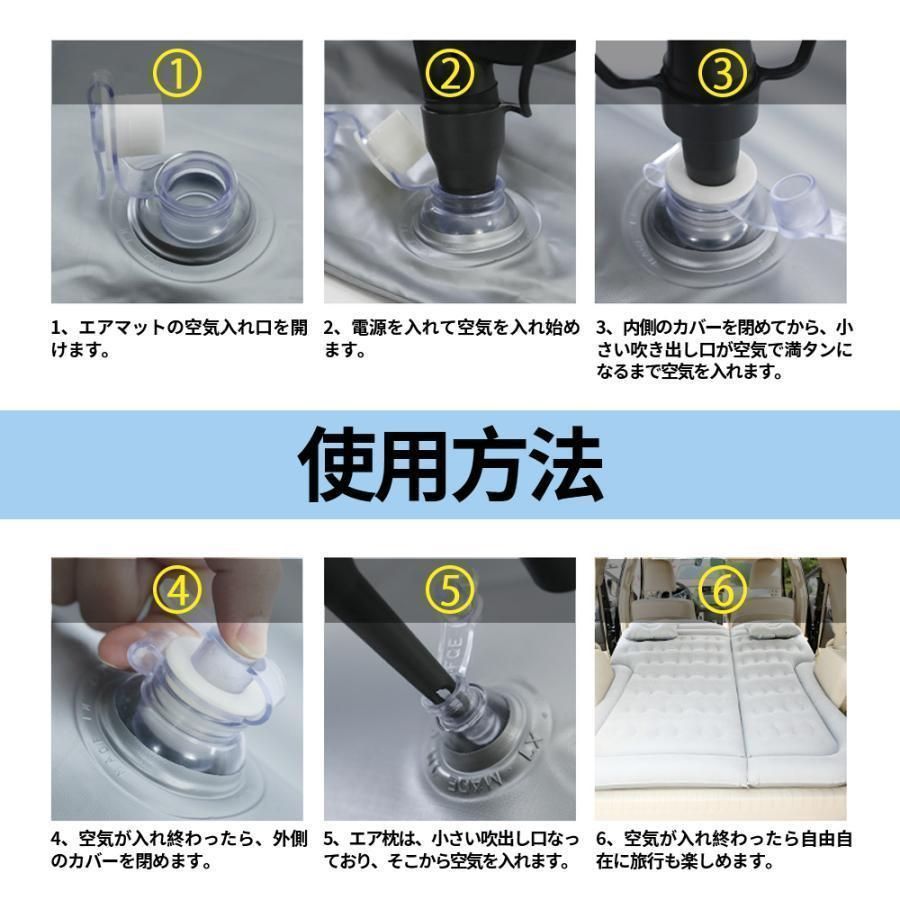 ①

1、エアマットの空気入れ口を開けます。

②

2、電源を入れて空気を入れ始めます。

③

3、内側のカバーを閉めてから、小さい吹き出し口が空気で満タンになるまで空気を入れます。

使用方法

④

4、空気が入れ終わったら、外側のカバーを閉めます。

⑤

5、エア枕は、小さい吹出し口なっており、そこから空気を入れます。

⑥

6、空気が入れ終わったら自由自在に旅行も楽しめます。