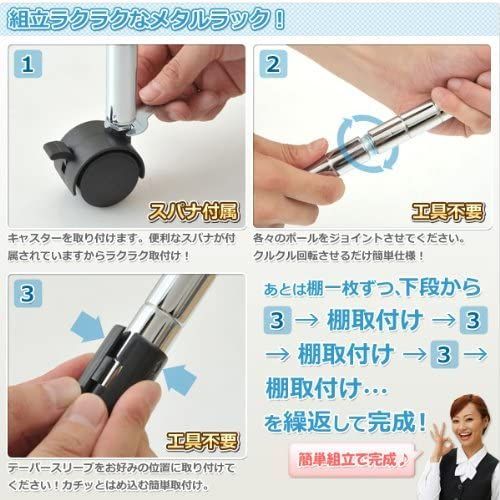 組立ラクラクなメタルラック！

1

スパナ付属

キャスターを取り付けます。便利なスパナが付属されていますからラクラク取付け！

2

工具不要

各々のポールをジョイントさせてください。クルクル回転させるだけ簡単仕様！

3

工具不要

テーパースリーブをお好みの位置に取り付けてください！カチッとはめ込む簡単取付け。

あとは棚一枚ずつ、下段から

3 → 棚取付け → 3 → 棚取付け → 3 → 棚取付け…

を繰返して完成！

簡単組立で完成♪