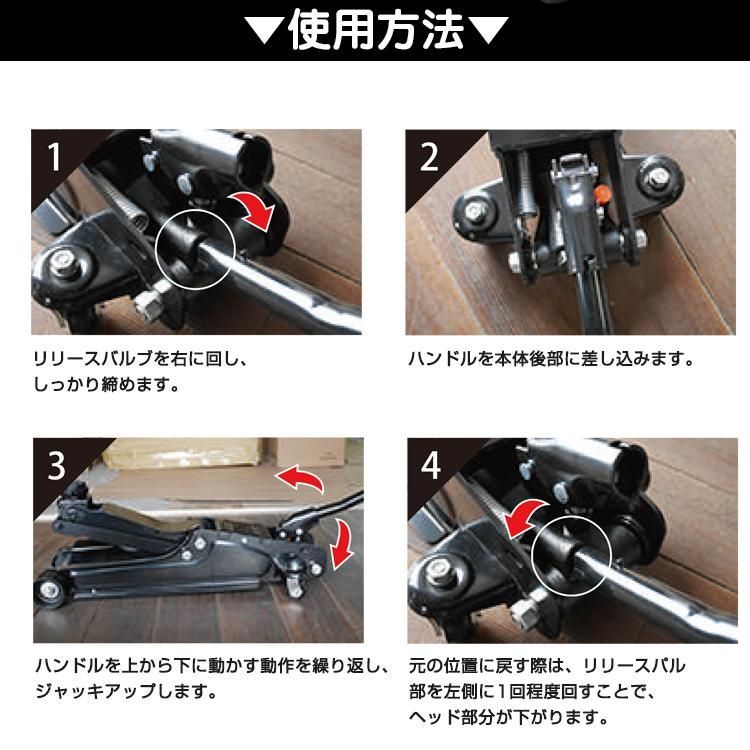 ▼使用方法▼

1

リリースバルブを右に回し、しっかり締めます。

2

ハンドルを本体後部に差し込みます。

3

ハンドルを上から下に動かす動作を繰り返し、ジャッキアップします。

4

元の位置に戻す際は、リリースバル部を左側に1回程度回すことで、ヘッド部分が下がります。