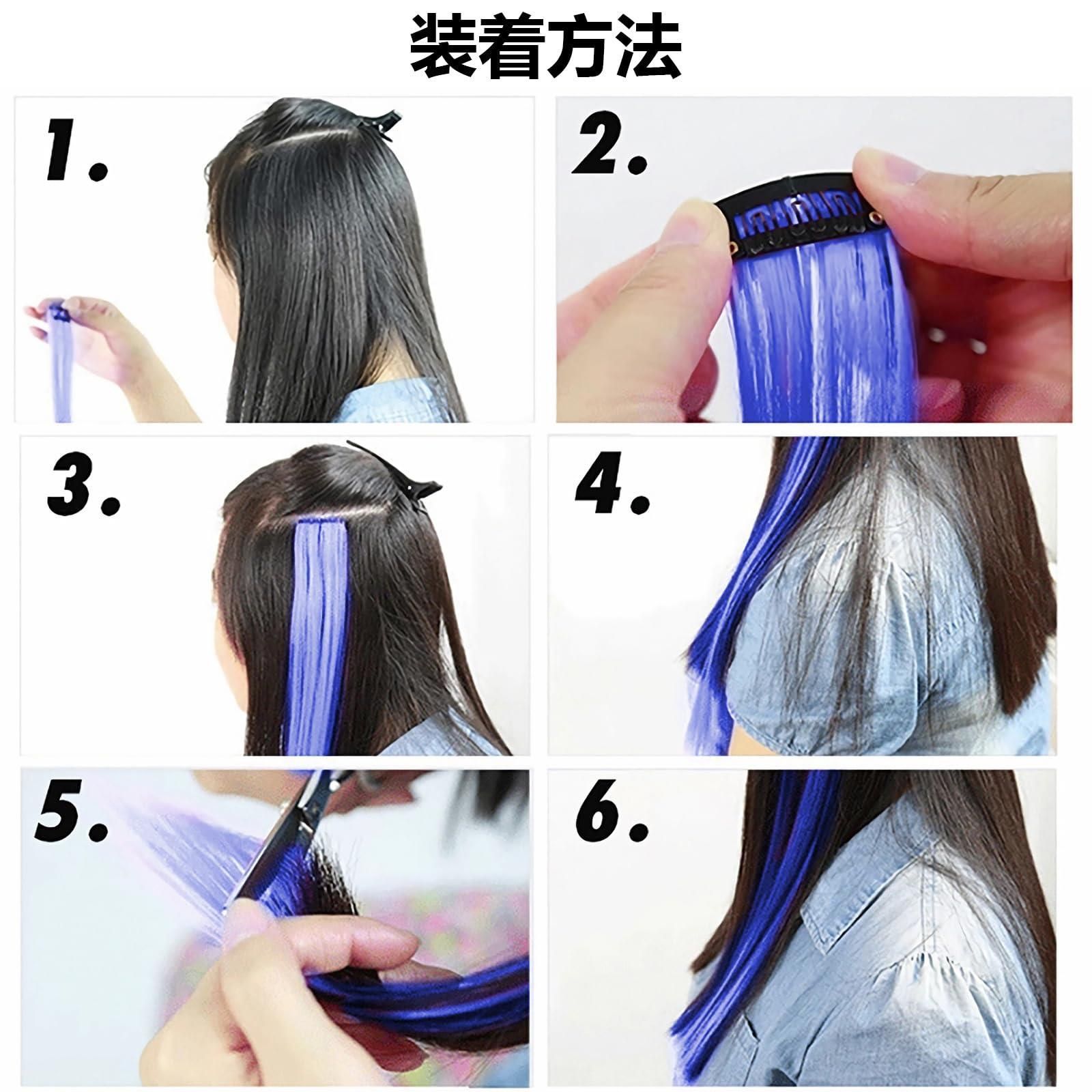 装着方法

1.

2.

3.

4.

5.

6.