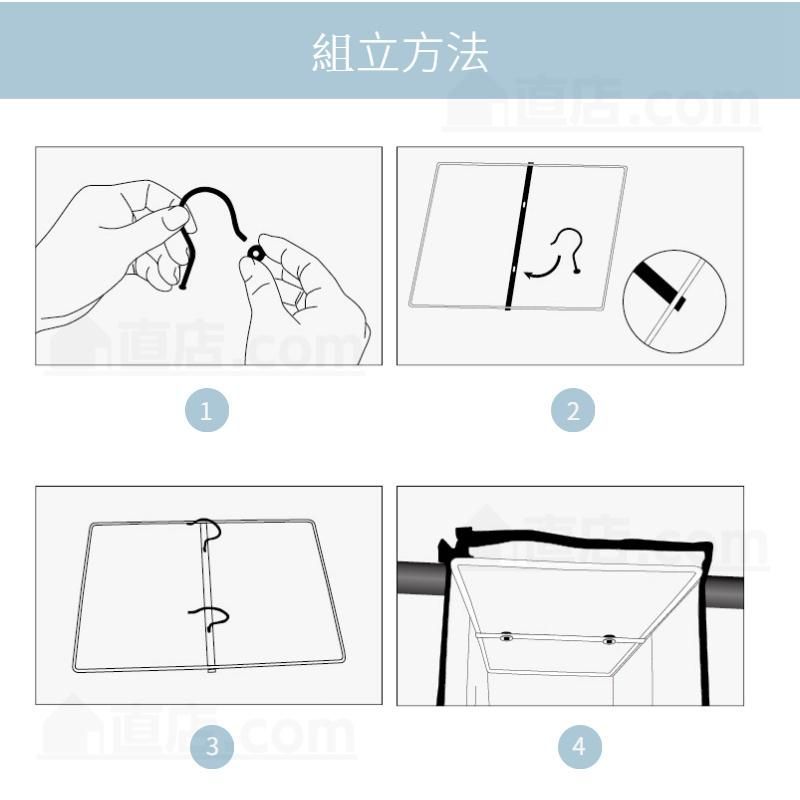 組立方法

直店.com

直店.com

1

2

直店.com

3

直店.com

4