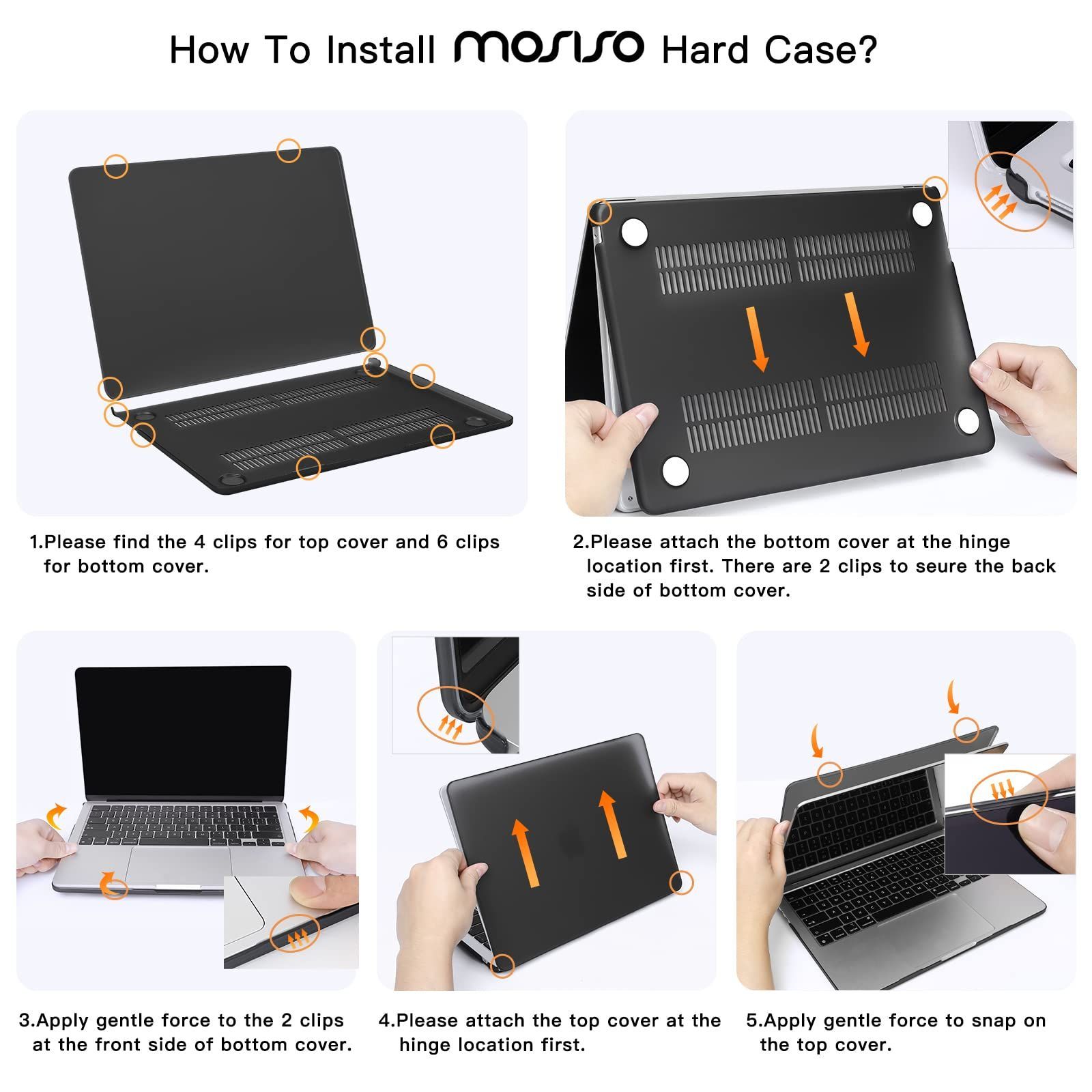 How To Install MOSISO Hard Case?

1.Please find the 4 clips for top cover and 6 clips for bottom cover.

2.Please attach the bottom cover at the hinge location first. There are 2 clips to seure the back side of bottom cover.

3.Apply gentle force to the 2 clips at the front side of bottom cover.

4.Please attach the top cover at the hinge location first.

5.Apply gentle force to snap on the top cover.