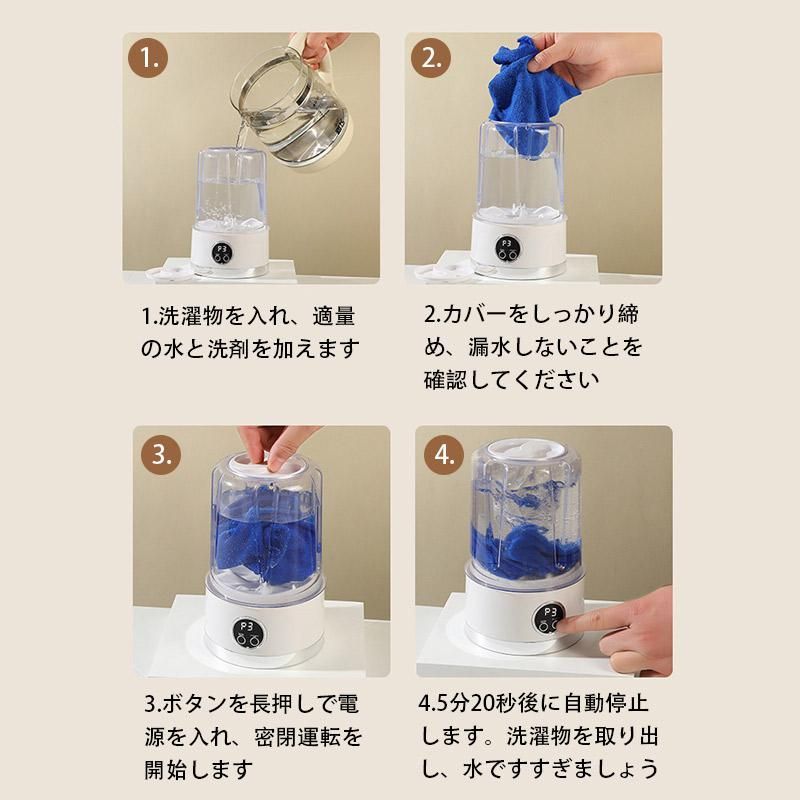 1.

P3

1.洗濯物を入れ、適量の水と洗剤を加えます

2.

P3

2.カバーをしっかり締め、漏水しないことを確認してください

3.

P3

3.ボタンを長押しで電源を入れ、密閉運転を開始します

4.

P3

4.5分20秒後に自動停止します。洗濯物を取り出し、水ですすぎましょう