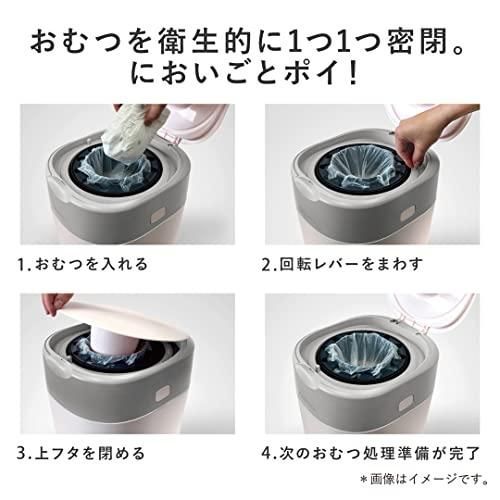 おむつを衛生的に1つ1つ密閉。
においごとポイ!

1.おむつを入れる

2.回転レバーをまわす

3.上フタを閉める

4.次のおむつ処理準備が完了

*画像はイメージです。