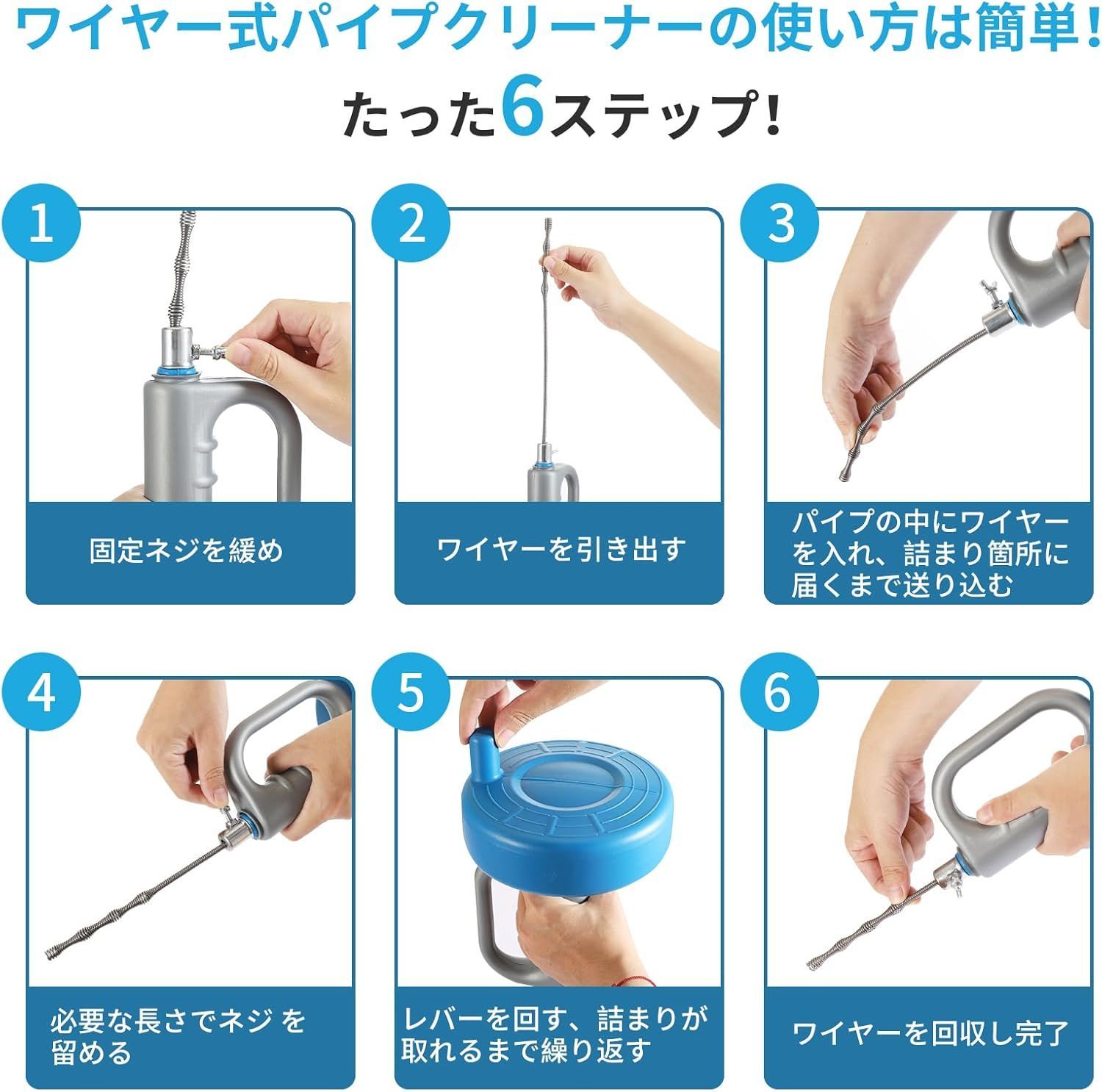 ワイヤー式パイプクリーナーの使い方は簡単!

たった6ステップ!

1
固定ネジを緩め

2
ワイヤーを引き出す

3
パイプの中にワイヤーを入れ、詰まり箇所に届くまで送り込む

4
必要な長さでネジ を留める

5
レバーを回す、詰まりが取れるまで繰り返す

6
ワイヤーを回収し完了