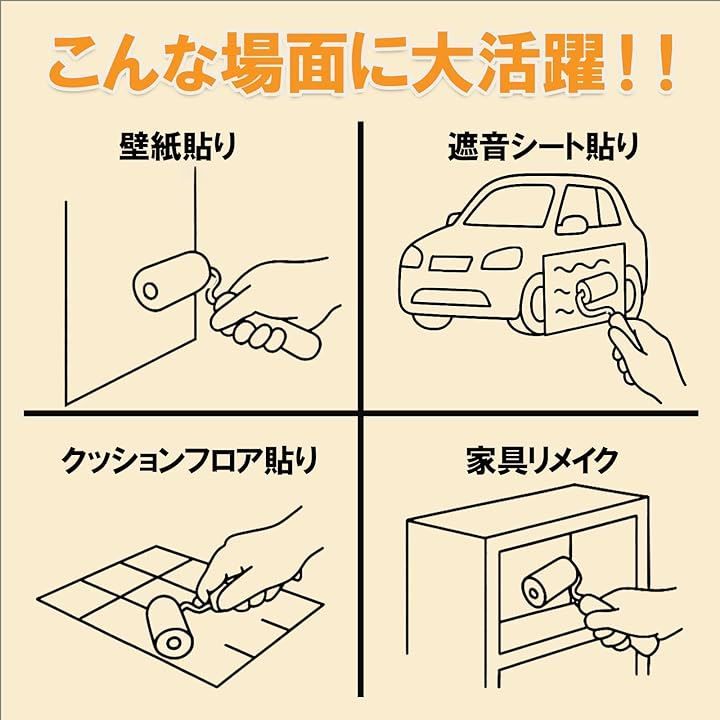 こんな場面に大活躍！！

壁紙貼り

遮音シート貼り

クッションフロア貼り

家具リメイク