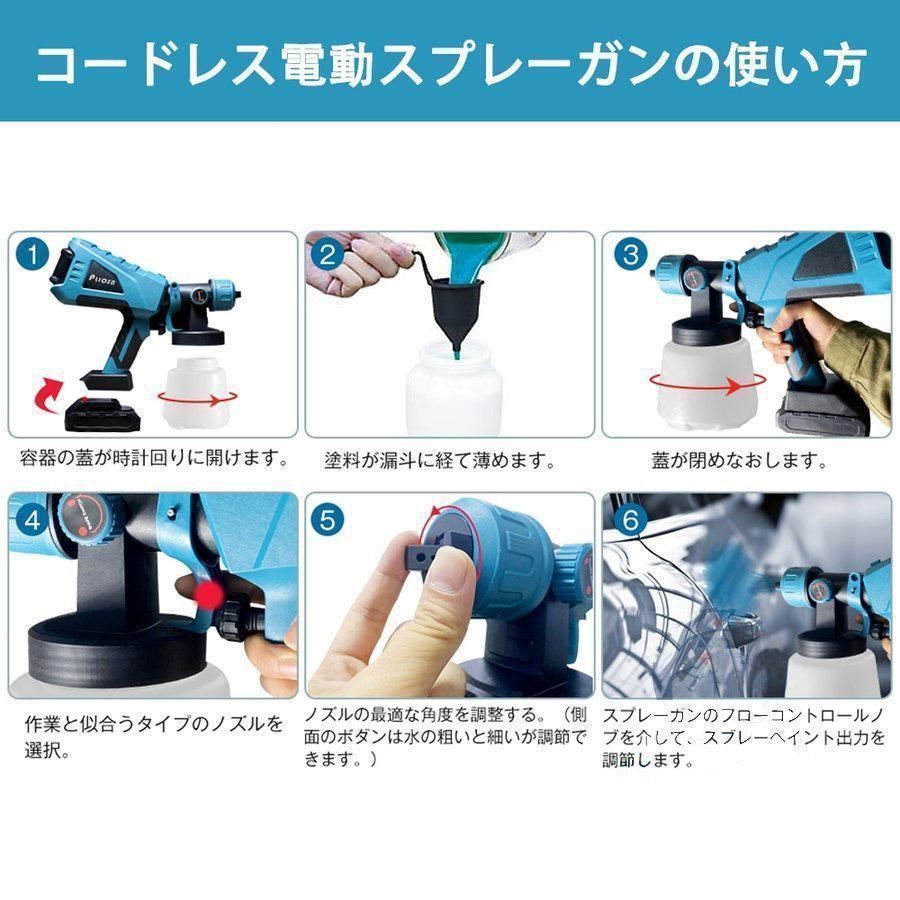 コードレス電動スプレーガンの使い方

1
容器の蓋が時計回りに開けます。

2
塗料が漏斗に経て薄めます。

3
蓋が閉めなおします。

4
作業と似合うタイプのノズルを選択。

5
ノズルの最適な角度を調整する。（側面のボタンは水の粗いと細いが調節できます。）

6
スプレーガンのフローコントロールノブを介して、スプレーペイント出力を調節します。