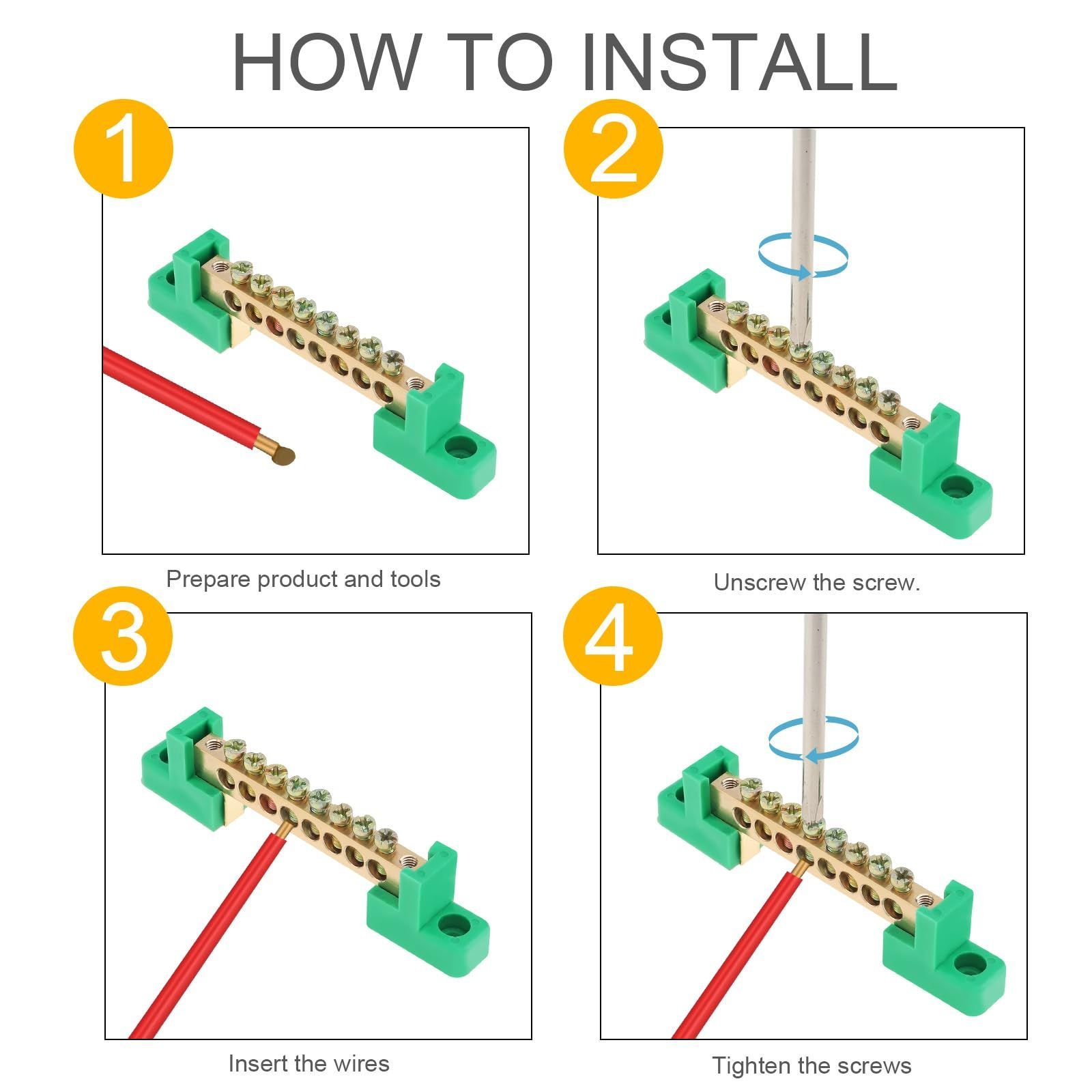 HOW TO INSTALL

1

Prepare product and tools

2

Unscrew the screw.

3

Insert the wires

4

Tighten the screws