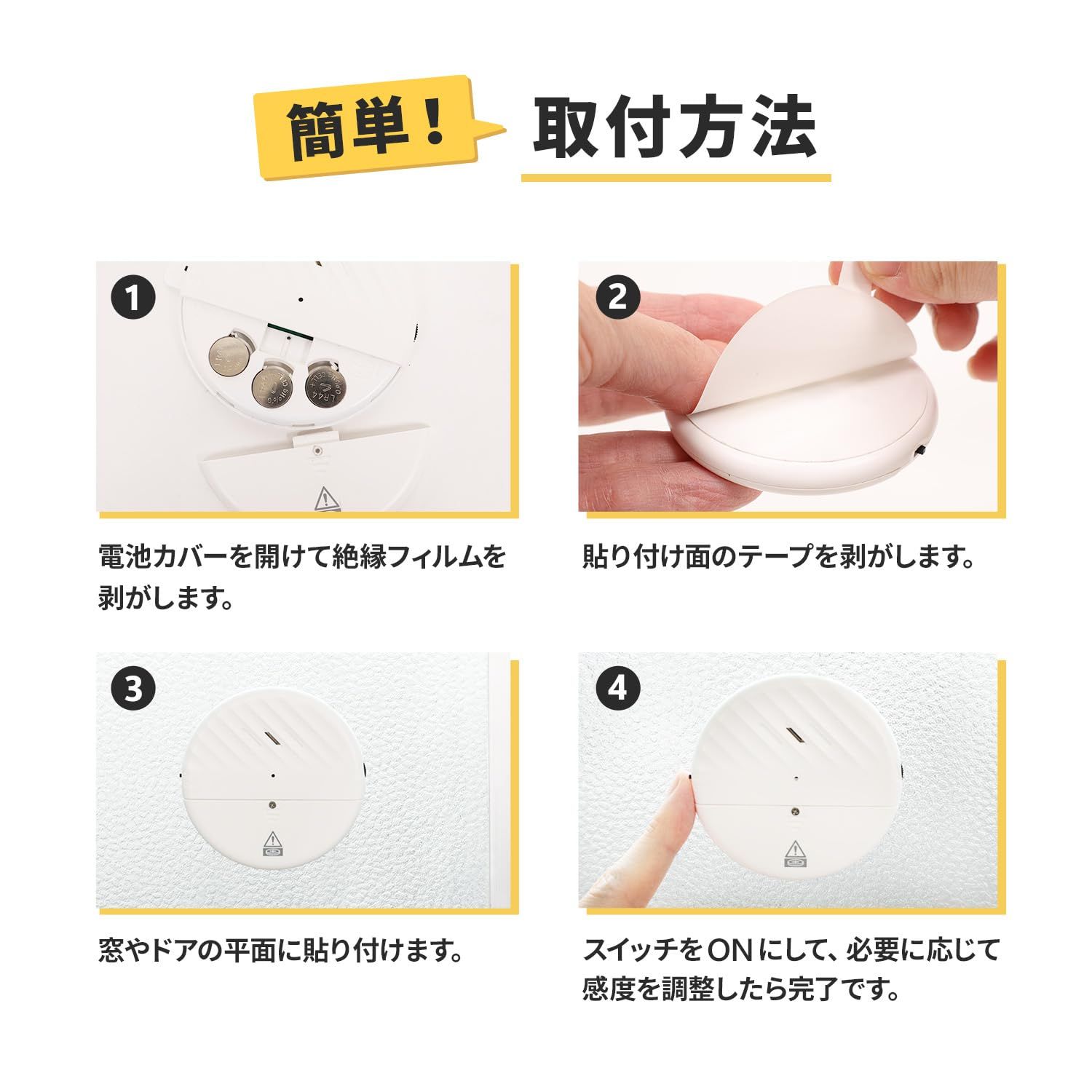 簡単！ 取付方法

1

電池カバーを開けて絶縁フィルムを剥がします。

2

貼り付け面のテープを剥がします。

3

窓やドアの平面に貼り付けます。

4

スイッチをONにして、必要に応じて感度を調整したら完了です。