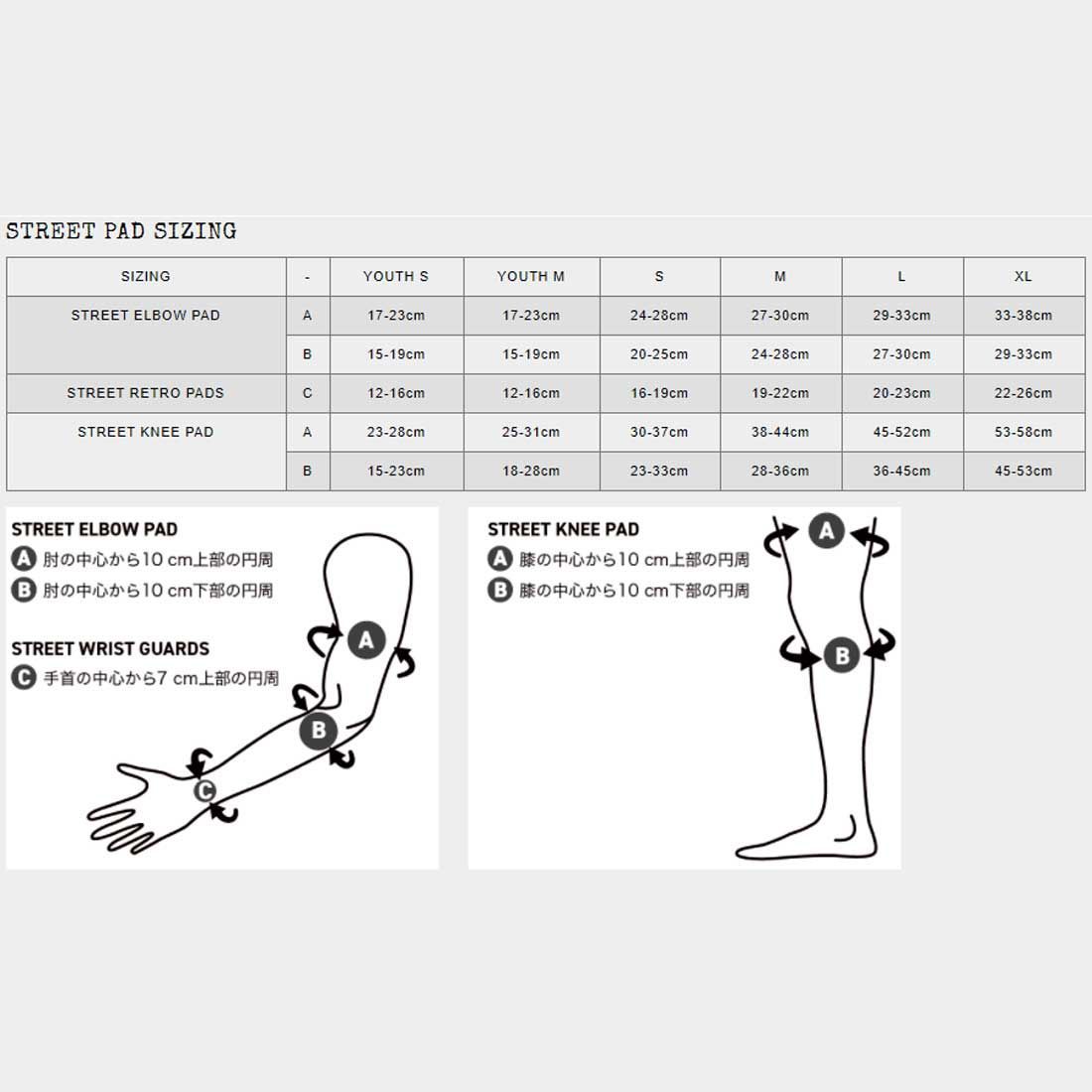 STREET PAD SIZING

| SIZING | - | YOUTH S | YOUTH M | S | M | L | XL |
|---|---|---|---|---|---|---|---|
| STREET ELBOW PAD | A | 17-23cm | 17-23cm | 24-28cm | 27-30cm | 29-33cm | 33-38cm |
| | B | 15-19cm | 15-19cm | 20-25cm | 24-28cm | 27-30cm | 29-33cm |
| STREET RETRO PADS | C | 12-16cm | 12-16cm | 16-19cm | 19-22cm | 20-23cm | 22-26cm |
| STREET KNEE PAD | A | 23-28cm | 25-31cm | 30-37cm | 38-44cm | 45-52cm | 53-58cm |
| | B | 15-23cm | 18-28cm | 23-33cm | 28-36cm | 36-45cm | 45-53cm |

STREET ELBOW PAD
A 肘の中心から10 cm上部の円周
B 肘の中心から10 cm下部の円周

STREET WRIST GUARDS
C 手首の中心から7 cm上部の円周

A
B
C

STREET KNEE PAD
A 膝の中心から10 cm上部の円周
B 膝の中心から10 cm下部の円周

A
B