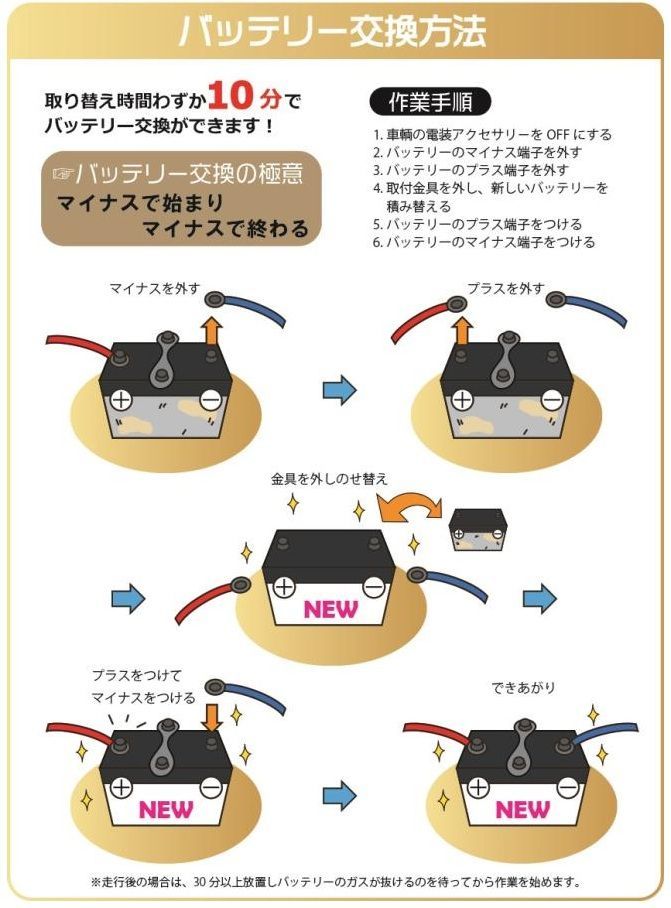 バッテリー交換方法

取り替え時間わずか10分でバッテリー交換ができます！

☞バッテリー交換の極意
マイナスで始まり
マイナスで終わる

作業手順

1. 車輌の電装アクセサリーを OFF にする
2. バッテリーのマイナス端子を外す
3. バッテリーのプラス端子を外す
4. 取付金具を外し、新しいバッテリーを積み替える
5. バッテリーのプラス端子をつける
6. バッテリーのマイナス端子をつける

マイナスを外す

プラスを外す

金具を外しのせ替え

NEW

プラスをつけて
マイナスをつける

NEW

できあがり

NEW

※走行後の場合は、30 分以上放置しバッテリーのガスが抜けるのを待ってから作業を始めます。