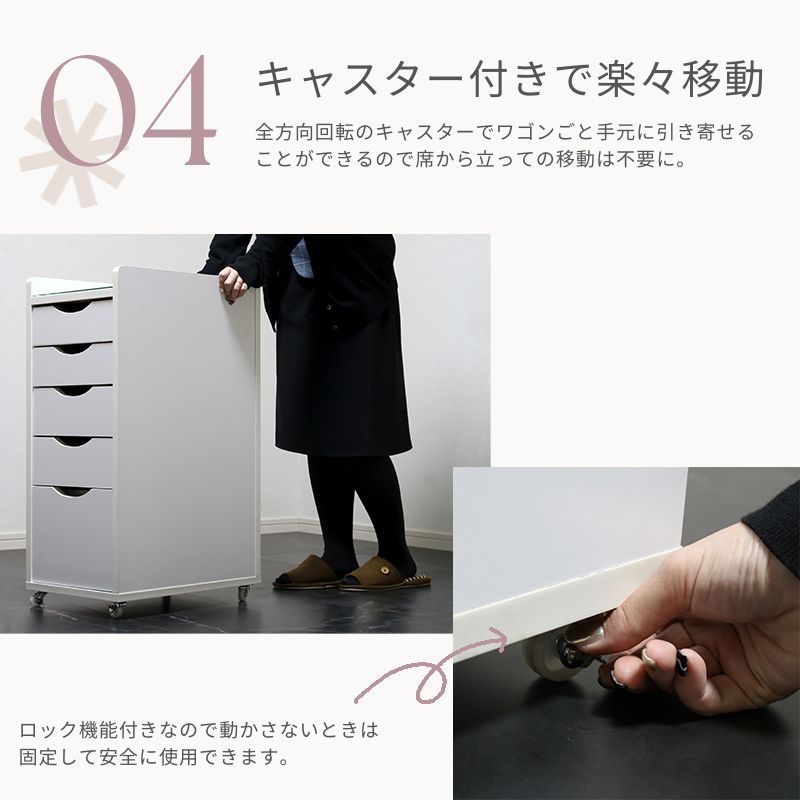 04

キャスター付きで楽々移動

全方向回転のキャスターでワゴンごと手元に引き寄せることができるので席から立っての移動は不要に。

ロック機能付きなので動かさないときは固定して安全に使用できます。