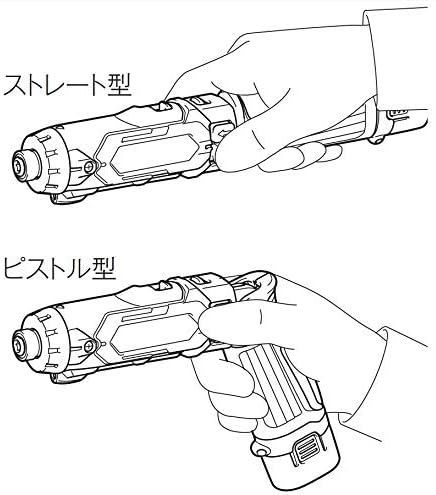 ストレート型

ピストル型