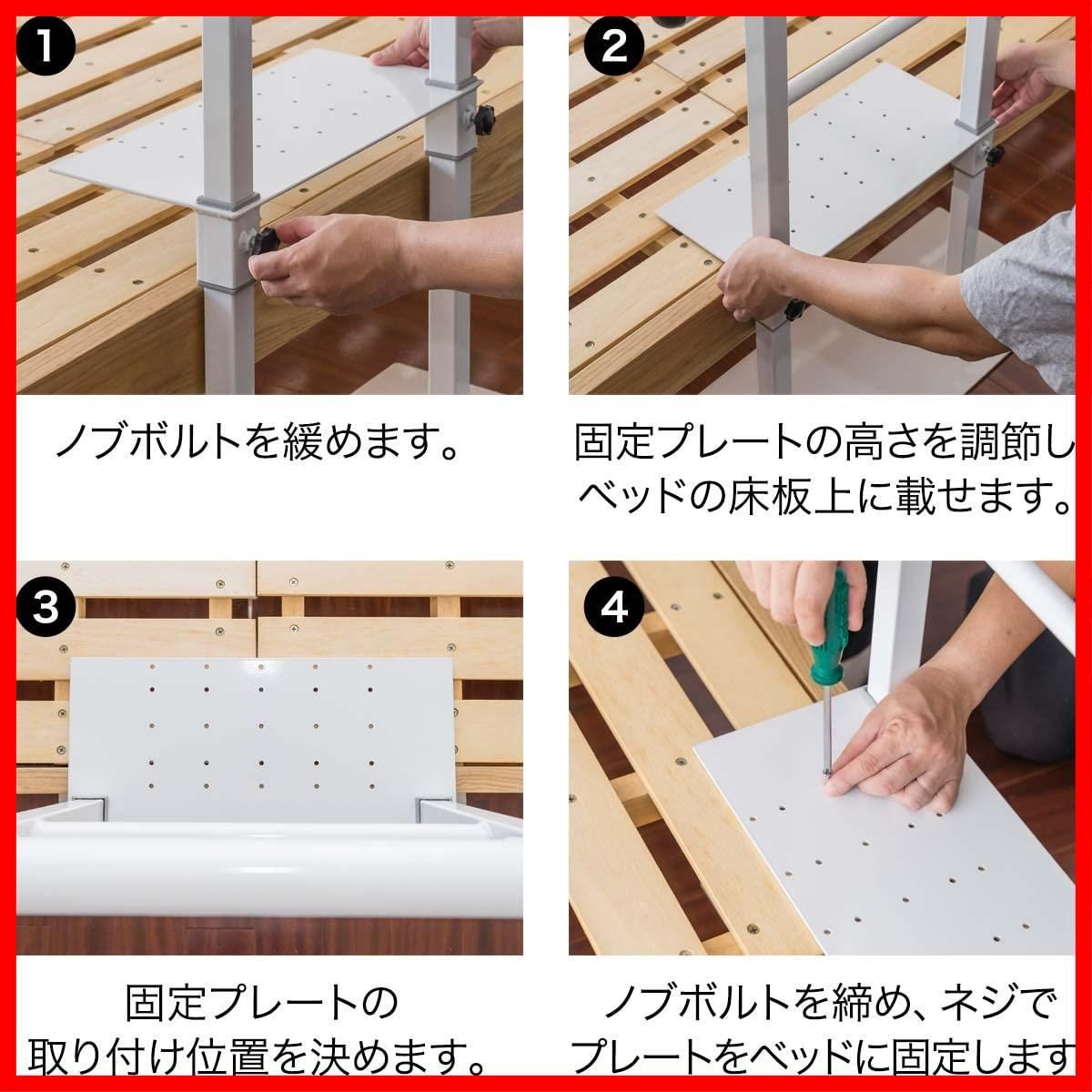 1

ノブボルトを緩めます。

2

固定プレートの高さを調節し
ベッドの床板上に載せます。

3

固定プレートの
取り付け位置を決めます。

4

ノブボルトを締め、ネジで
プレートをベッドに固定します