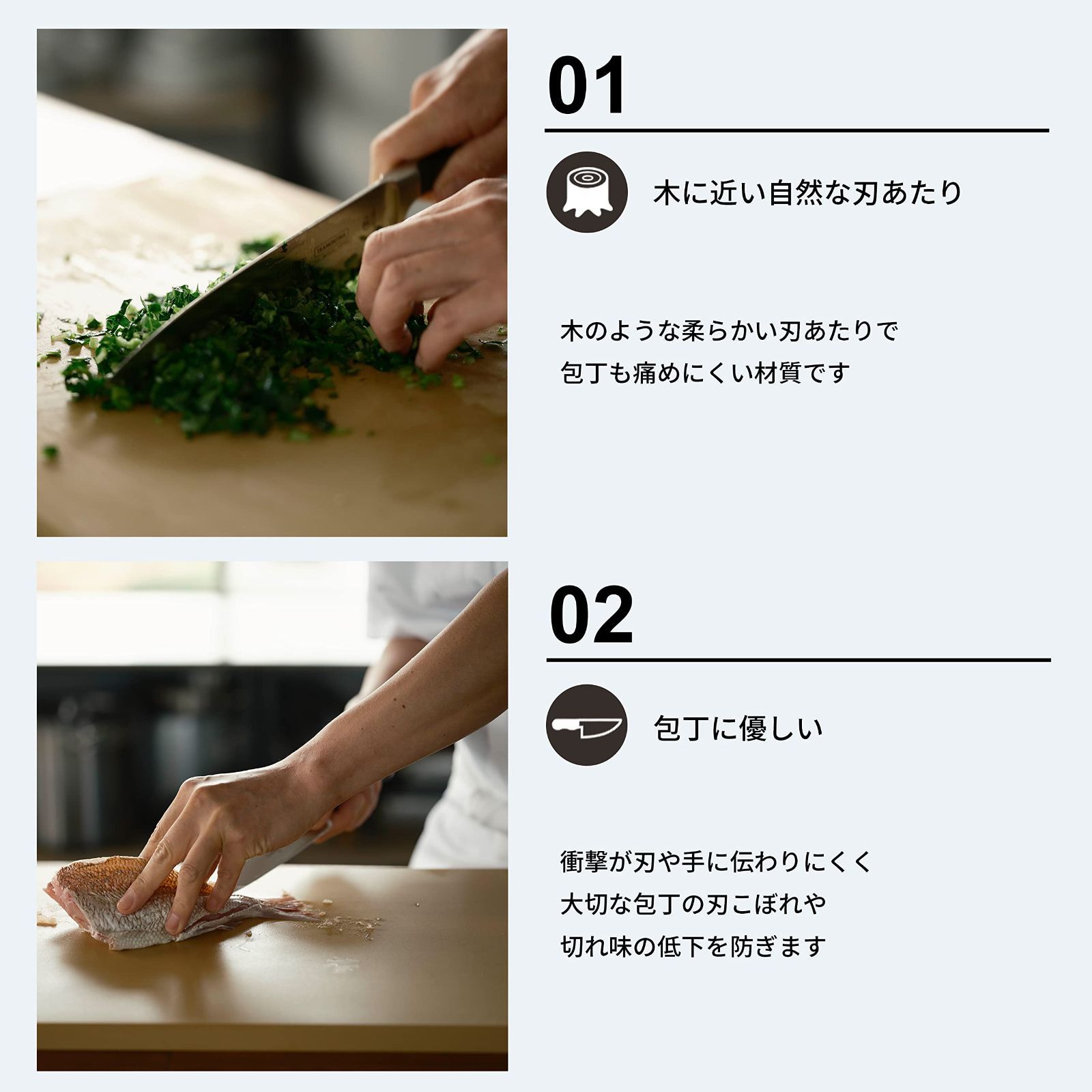 01

木に近い自然な刃あたり

木のような柔らかい刃あたりで
包丁も痛めにくい材質です

02

包丁に優しい

衝撃が刃や手に伝わりにくく
大切な包丁の刃こぼれや
切れ味の低下を防ぎます