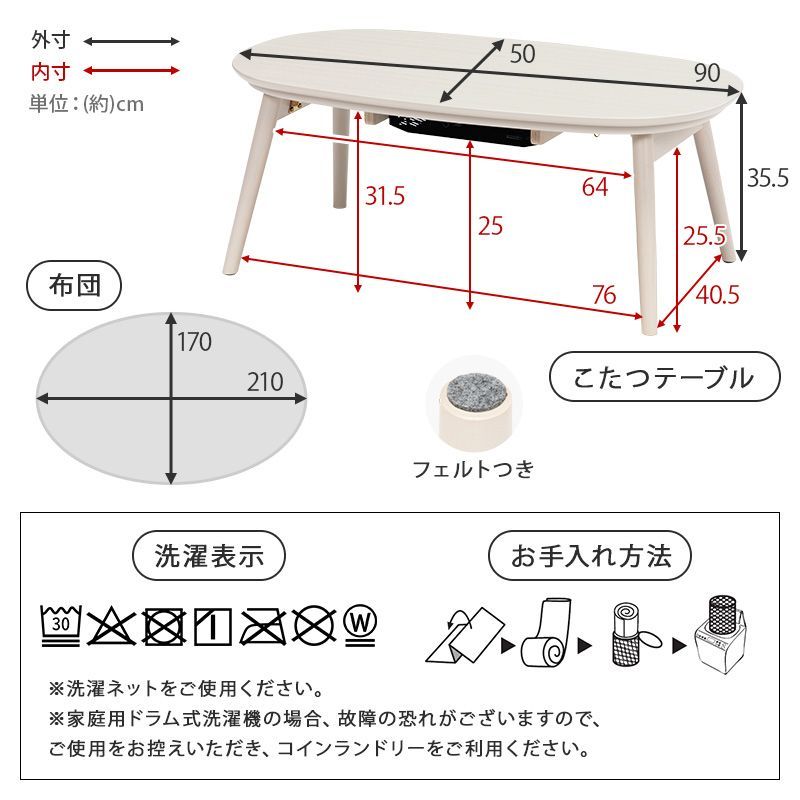 外寸
内寸
単位：(約)cm

50
90
35.5
64
31.5
25
25.5
76
40.5

布団
170
210

こたつテーブル

フェルトつき

洗濯表示
30
W

お手入れ方法

※洗濯ネットをご使用ください。
※家庭用ドラム式洗濯機の場合、故障の恐れがございますので、ご使用をお控えいただき、コインランドリーをご利用ください。