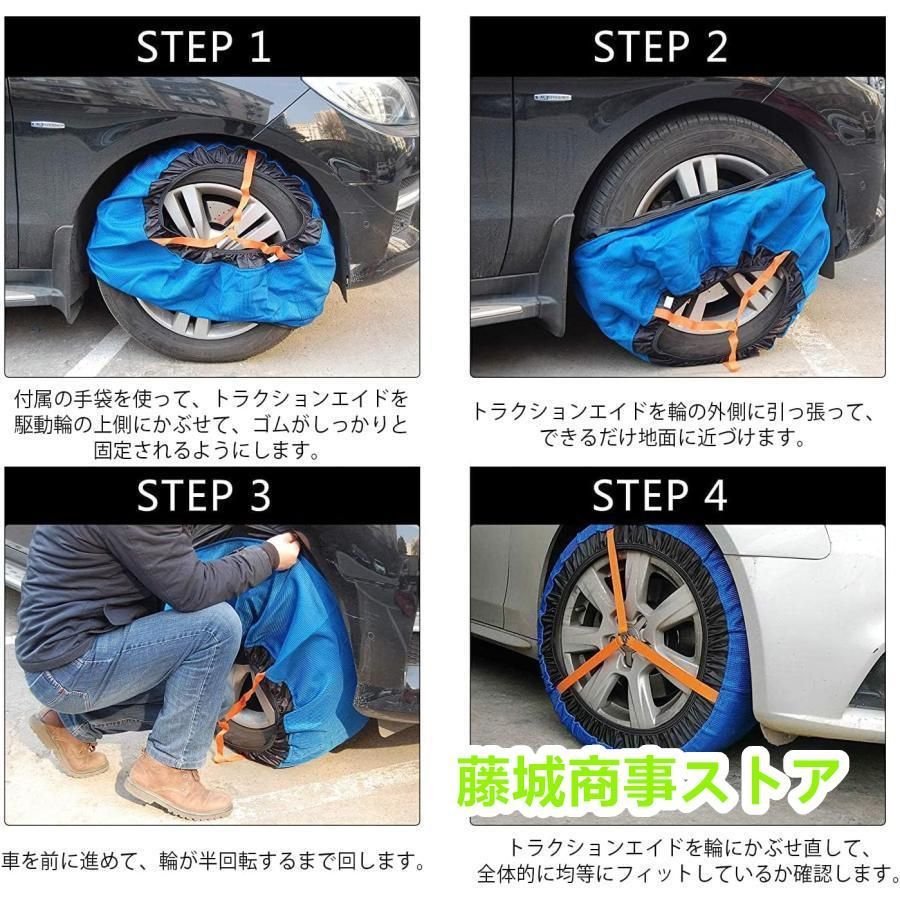 STEP 1

付属の手袋を使って、トラクションエイドを駆動輪の上側にかぶせて、ゴムがしっかりと固定されるようにします。

STEP 2

トラクションエイドを輪の外側に引っ張って、できるだけ地面に近づけます。

STEP 3

車を前に進めて、輪が半回転するまで回します。

STEP 4

藤城商事ストア

トラクションエイドを輪にかぶせ直して、全体的に均等にフィットしているか確認します。