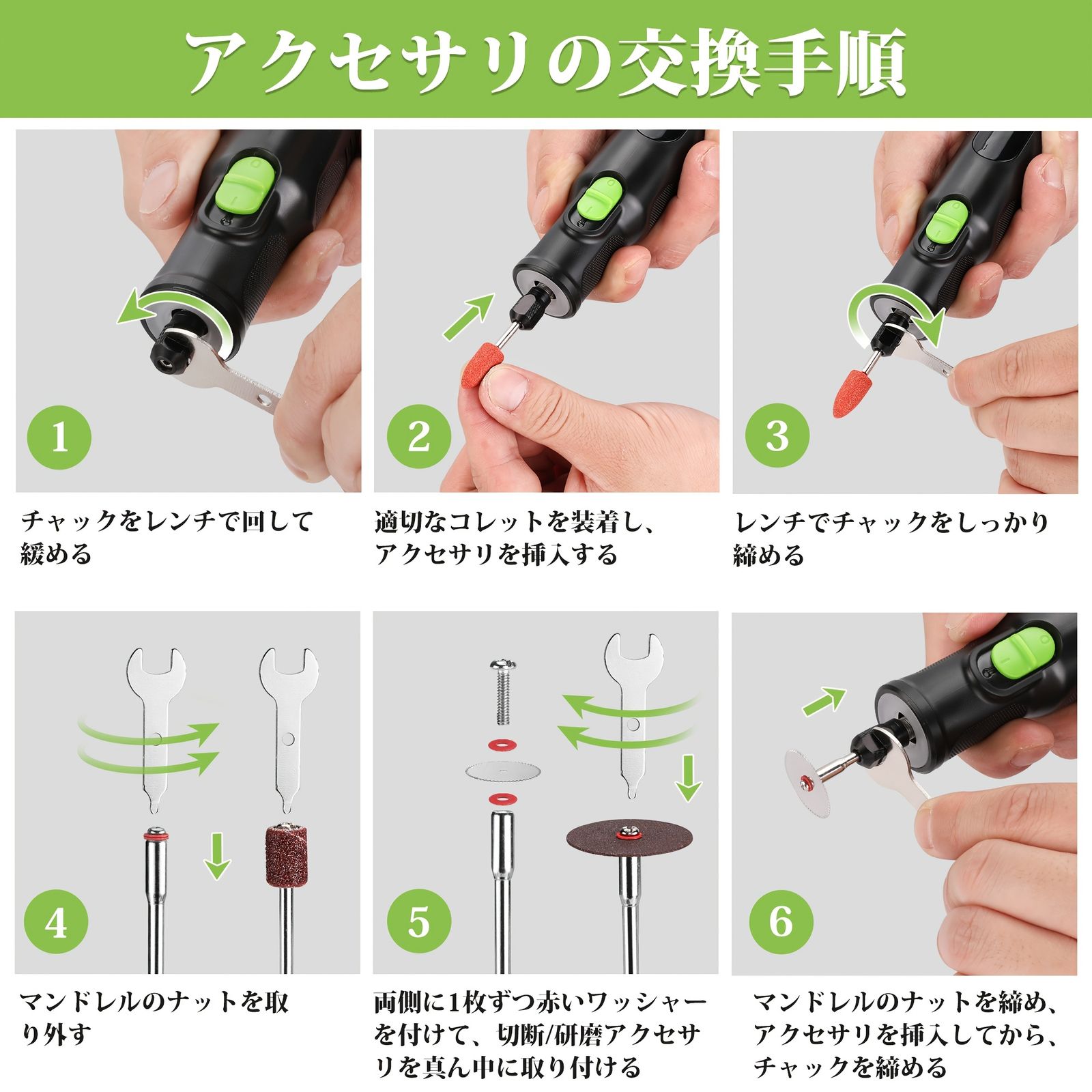 アクセサリの交換手順

1

チャックをレンチで回して緩める

2

適切なコレットを装着し、アクセサリを挿入する

3

レンチでチャックをしっかり締める

4

マンドレルのナットを取り外す

5

両側に1枚ずつ赤いワッシャーを付けて、切断/研磨アクセサリを真ん中に取り付ける

6

マンドレルのナットを締め、アクセサリを挿入してから、チャックを締める