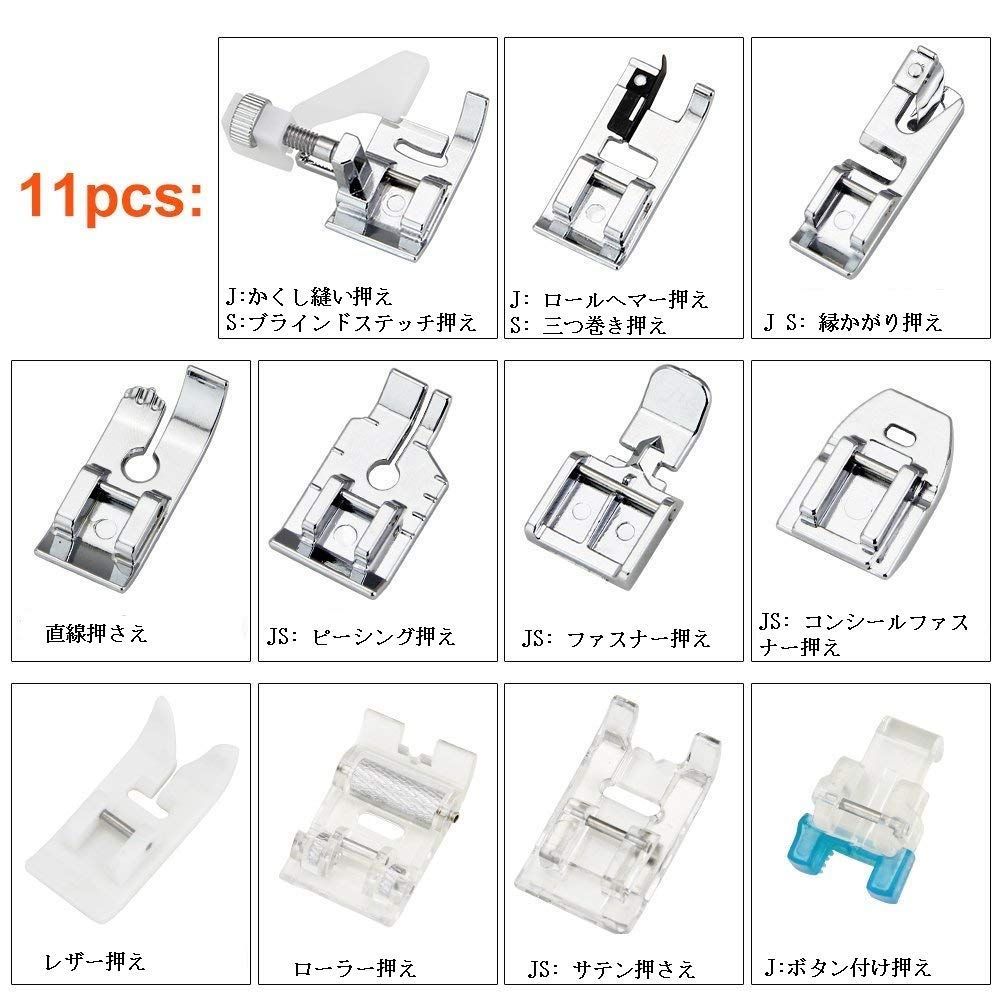 11pcs:

J:かくし縫い押え
S:ブラインドステッチ押え

J: ロールヘマー押え
S: 三つ巻き押え

J S: 縁かがり押え

直線押さえ

JS: ピーシング押え

JS: ファスナー押え

JS: コンシールファスナー押え

レザー押え

ローラー押え

JS: サテン押さえ

J:ボタン付け押え