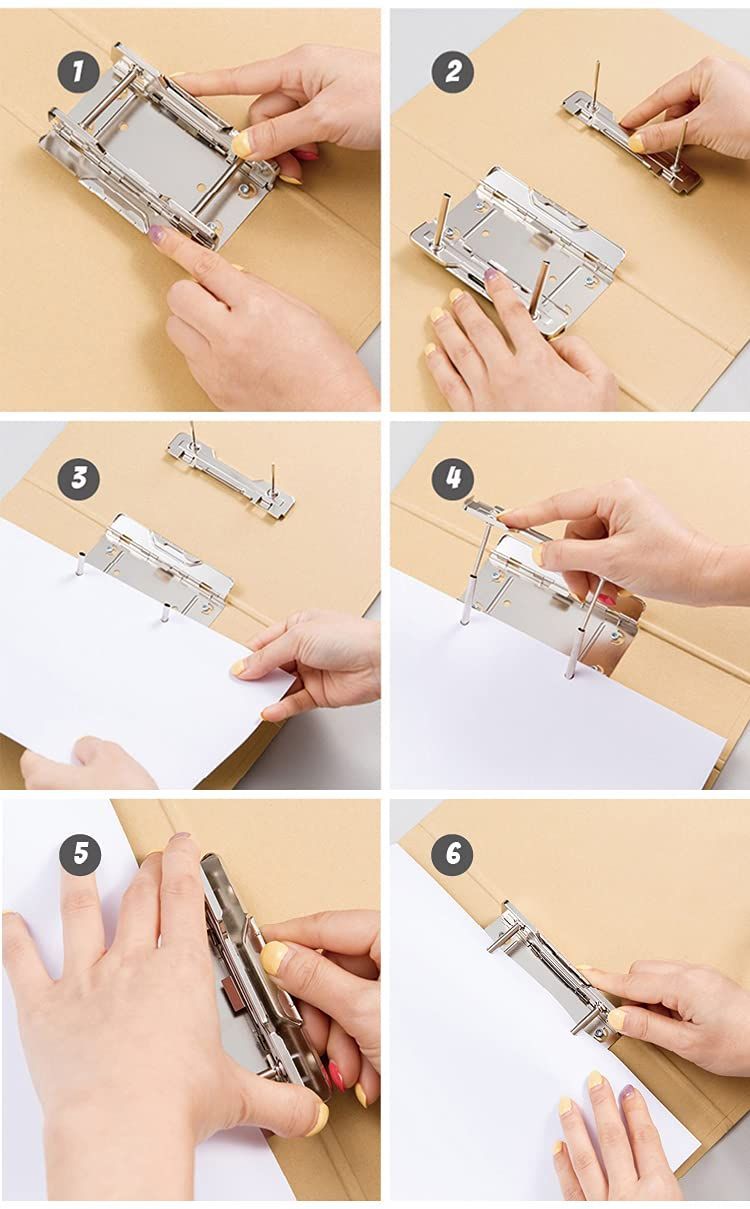 1

2

3

4

5

6