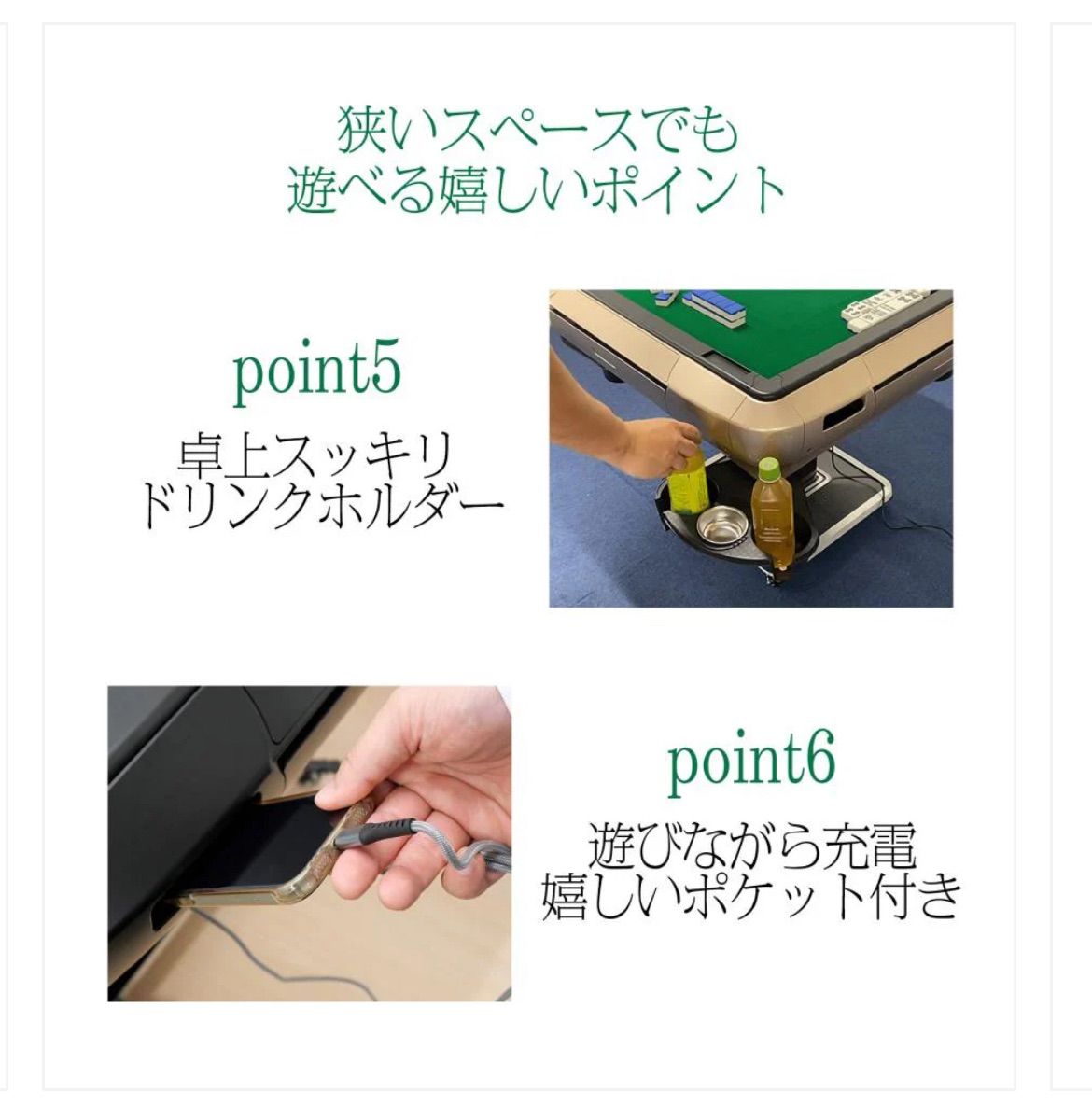 狭いスペースでも
遊べる嬉しいポイント

point5
卓上スッキリ
ドリンクホルダー

point6
遊びながら充電
嬉しいポケット付き