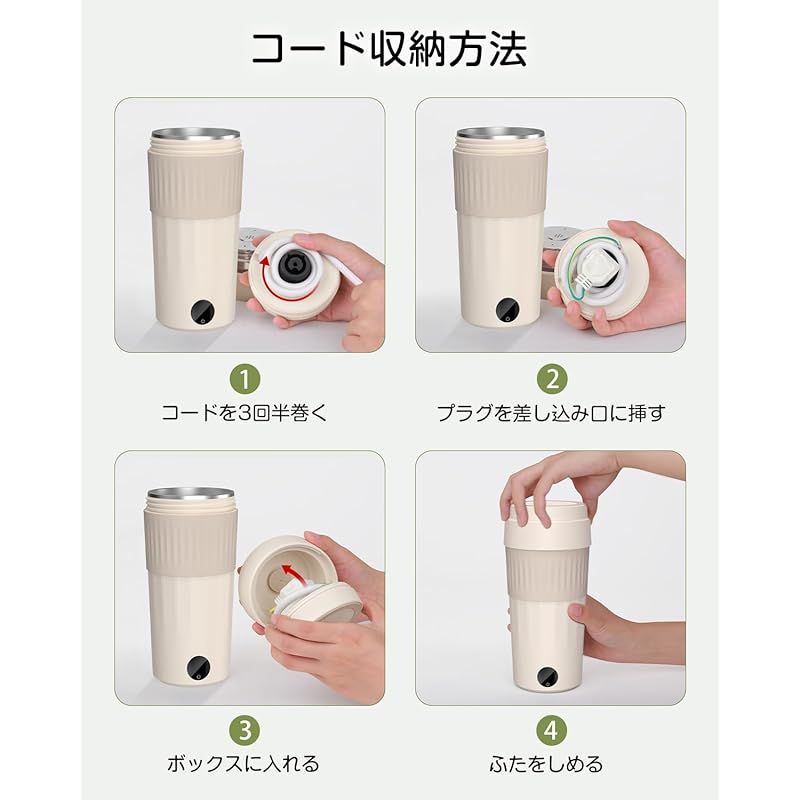 コード収納方法

1
コードを3回半巻く

2
プラグを差し込み口に挿す

3
ボックスに入れる

4
ふたをしめる