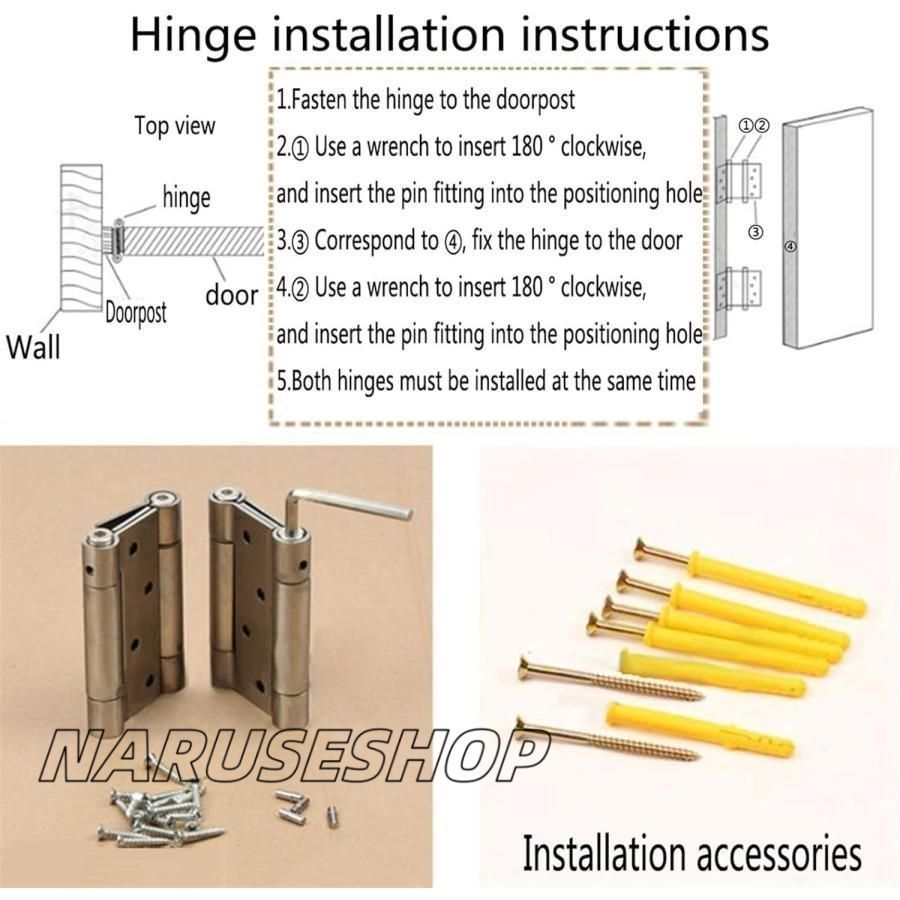 Hinge installation instructions

Top view

hinge

door

Doorpost

Wall

1.Fasten the hinge to the doorpost
2.① Use a wrench to insert 180 ° clockwise, and insert the pin fitting into the positioning hole
3.③ Correspond to ④, fix the hinge to the door
4.② Use a wrench to insert 180 ° clockwise, and insert the pin fitting into the positioning hole
5.Both hinges must be installed at the same time

①②

③

④

NARUSESHOP

Installation accessories