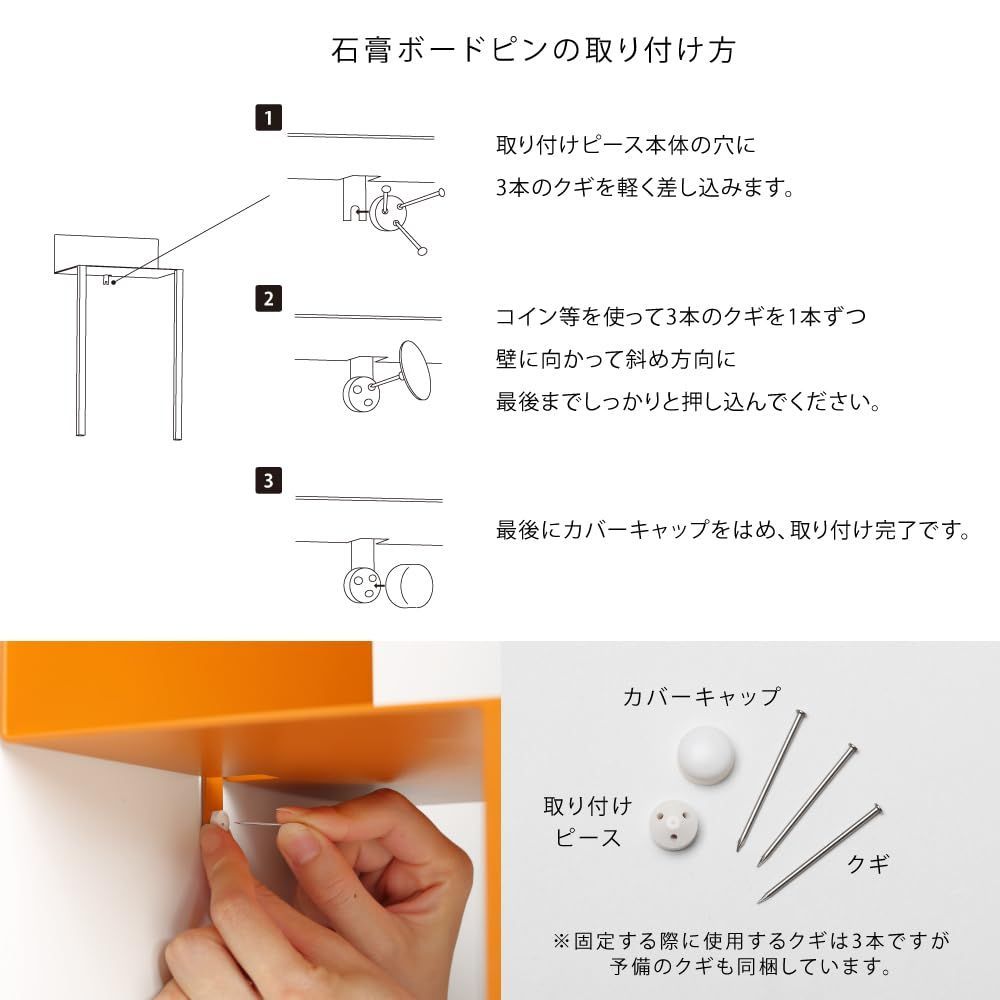 石膏ボードピンの取り付け方

1

取り付けピース本体の穴に
3本のクギを軽く差し込みます。

2

コイン等を使って3本のクギを1本ずつ
壁に向かって斜め方向に
最後までしっかりと押し込んでください。

3

最後にカバーキャップをはめ、取り付け完了です。

カバーキャップ

取り付け
ピース

クギ

※固定する際に使用するクギは3本ですが
予備のクギも同梱しています。