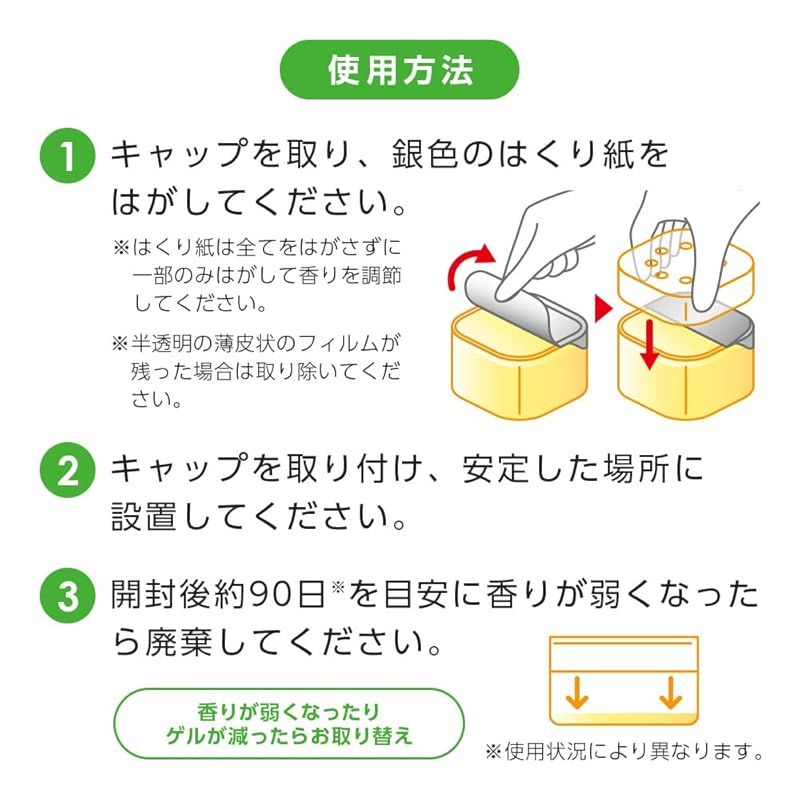 使用方法

1 キャップを取り、銀色のはくり紙をはがしてください。

※はくり紙は全てをはがさずに一部のみはがして香りを調節してください。

※半透明の薄皮状のフィルムが残った場合は取り除いてください。

2 キャップを取り付け、安定した場所に設置してください。

3 開封後約90日※を目安に香りが弱くなったら廃棄してください。

香りが弱くなったり
ゲルが減ったらお取り替え

※使用状況により異なります。