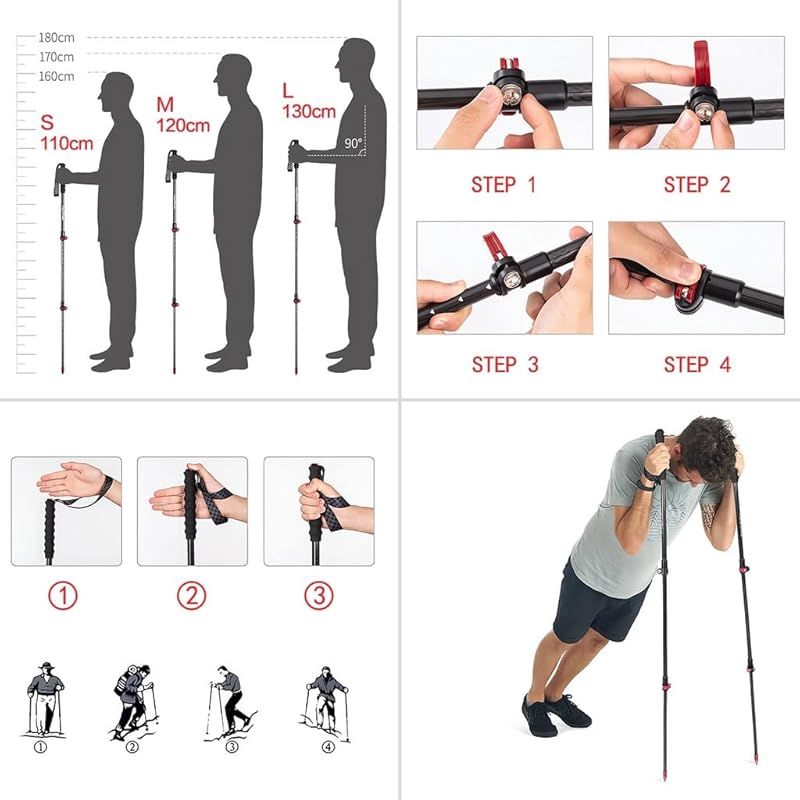 180cm
170cm
160cm

S
110cm

M
120cm

L
130cm

90°

STEP 1

STEP 2

STEP 3

STEP 4

①

②

③

①

②

③

④