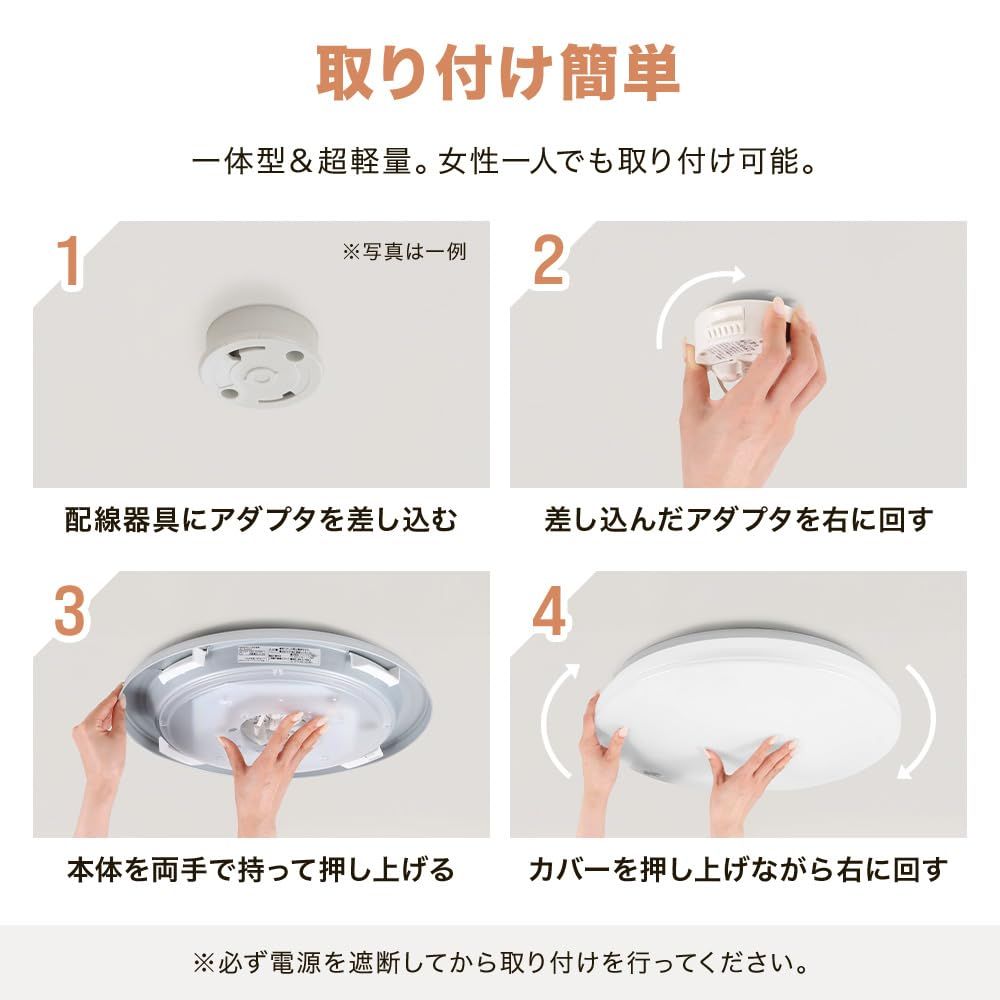 取り付け簡単

一体型＆超軽量。女性一人でも取り付け可能。

1

※写真は一例

配線器具にアダプタを差し込む

2

差し込んだアダプタを右に回す

3

本体を両手で持って押し上げる

4

カバーを押し上げながら右に回す

※必ず電源を遮断してから取り付けを行ってください。