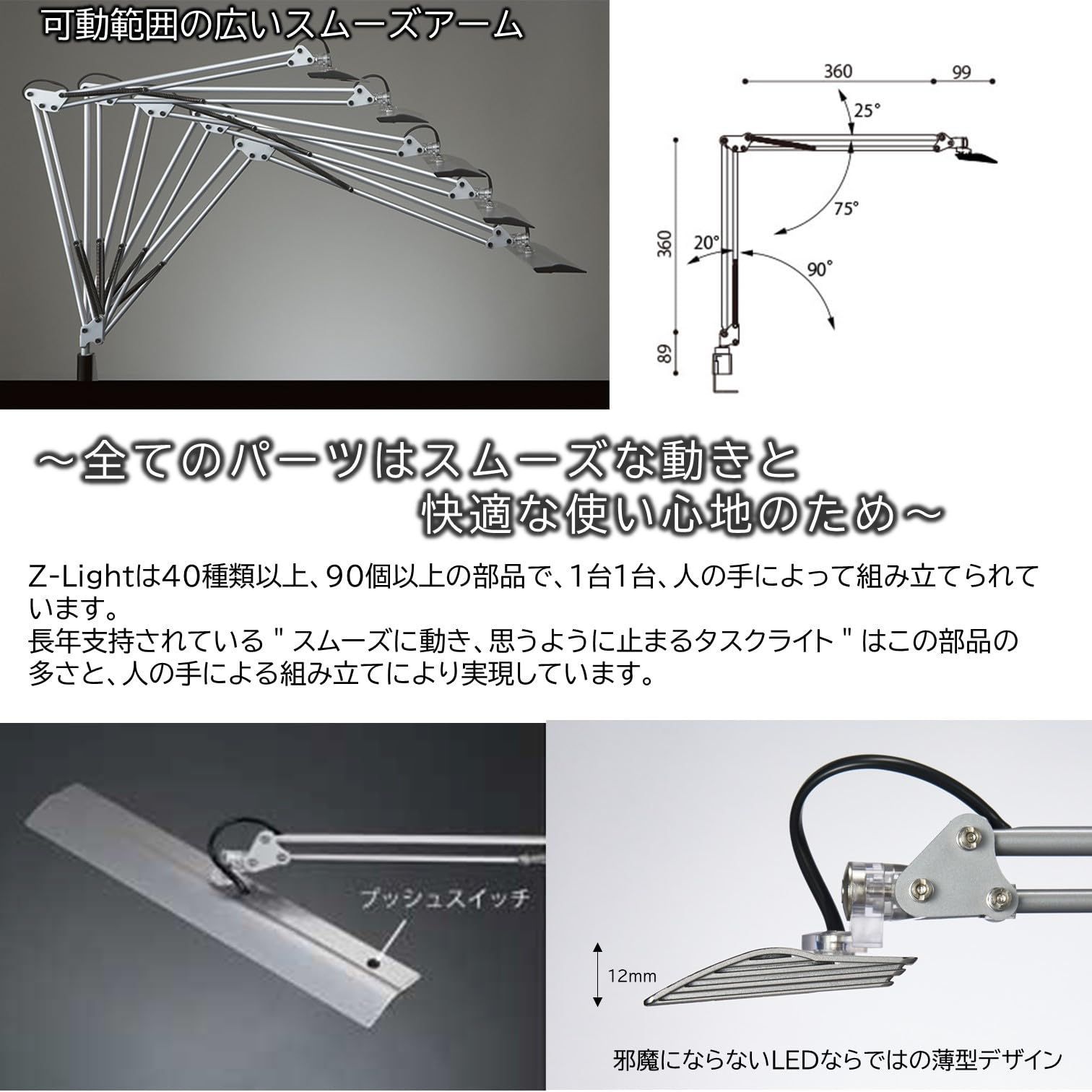 可動範囲の広いスムーズアーム

360
99
25°
75°
360
20°
90°
89

～全てのパーツはスムーズな動きと
快適な使い心地のため～

Z-Lightは40種類以上、90個以上の部品で、1台1台、人の手によって組み立てられています。
長年支持されている " スムーズに動き、思うように止まるタスクライト " はこの部品の多さと、人の手による組み立てにより実現しています。

プッシュスイッチ

12mm

邪魔にならないLEDならではの薄型デザイン