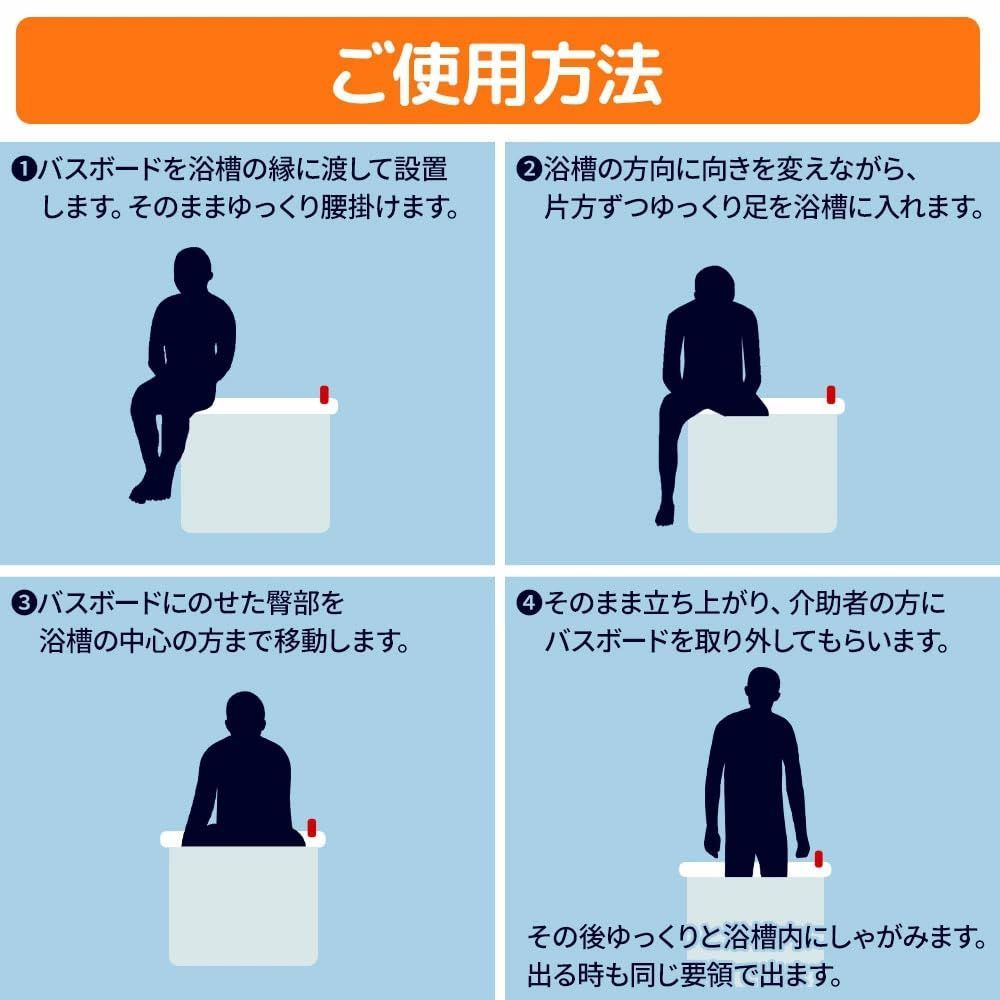 ご使用方法

❶バスボードを浴槽の縁に渡して設置します。そのままゆっくり腰掛けます。

❷浴槽の方向に向きを変えながら、片方ずつゆっくり足を浴槽に入れます。

❸バスボードにのせた臀部を浴槽の中心の方まで移動します。

❹そのまま立ち上がり、介助者の方にバスボードを取り外してもらいます。

その後ゆっくりと浴槽内にしゃがみます。出る時も同じ要領で出ます。