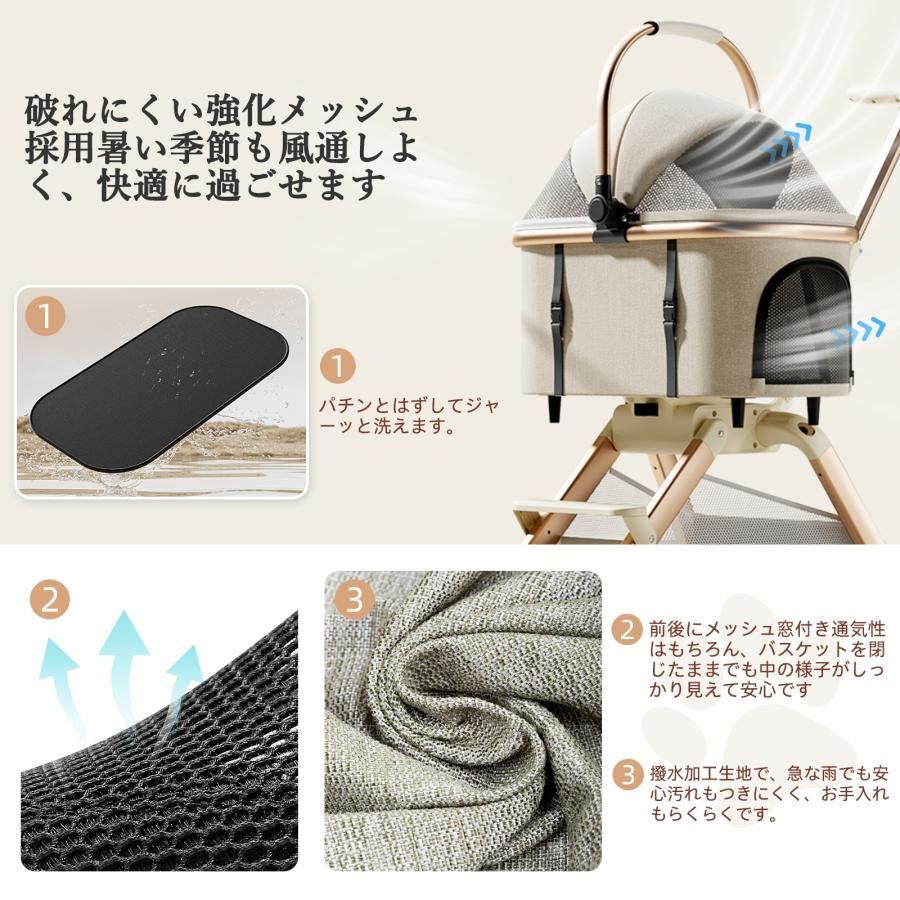 破れにくい強化メッシュ採用暑い季節も風通しよく、快適に過ごせます

1

1 パチンとはずしてジャーッと洗えます。

2

3

2 前後にメッシュ窓付き通気性はもちろん、バスケットを閉じたままでも中の様子がしっかり見えて安心です

3 撥水加工生地で、急な雨でも安心汚れもつきにくく、お手入れもらくらくです。