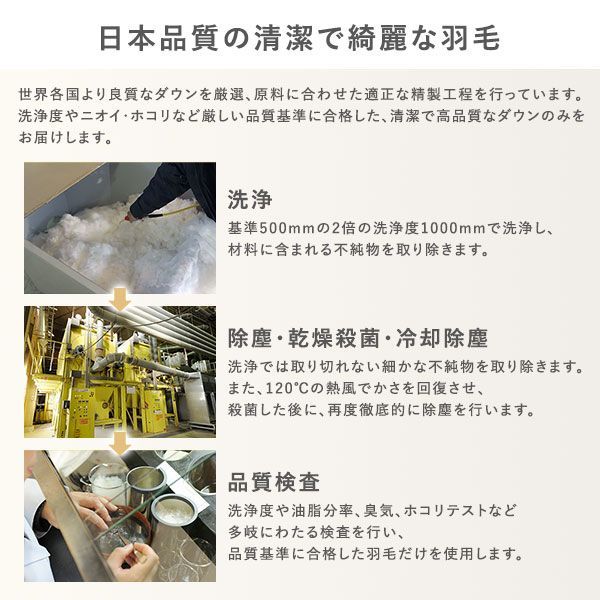 日本品質の清潔で綺麗な羽毛

世界各国より良質なダウンを厳選、原料に合わせた適正な精製工程を行っています。洗浄度やニオイ・ホコリなど厳しい品質基準に合格した、清潔で高品質なダウンのみをお届けします。

洗浄

基準500mmの2倍の洗浄度1000mmで洗浄し、材料に含まれる不純物を取り除きます。

除塵・乾燥殺菌・冷却除塵

洗浄では取り切れない細かな不純物を取り除きます。また、120°Cの熱風でかさを回復させ、殺菌した後に、再度徹底的に除塵を行います。

品質検査

洗浄度や油脂分率、臭気、ホコリテストなど多岐にわたる検査を行い、品質基準に合格した羽毛だけを使用します。