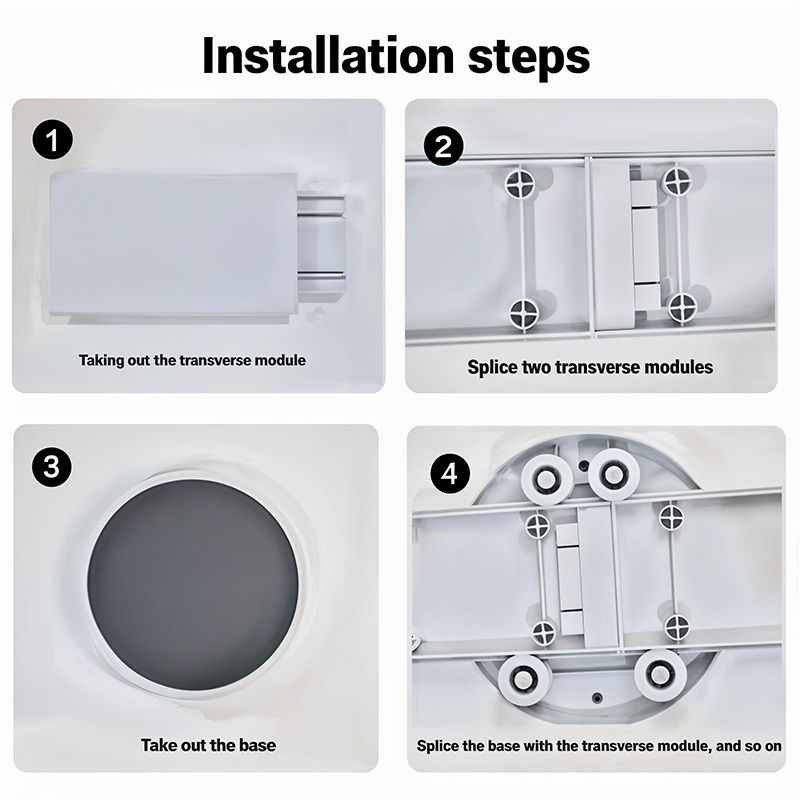 Installation steps

1

Taking out the transverse module

2

Splice two transverse modules

3

Take out the base

4

Splice the base with the transverse module, and so on