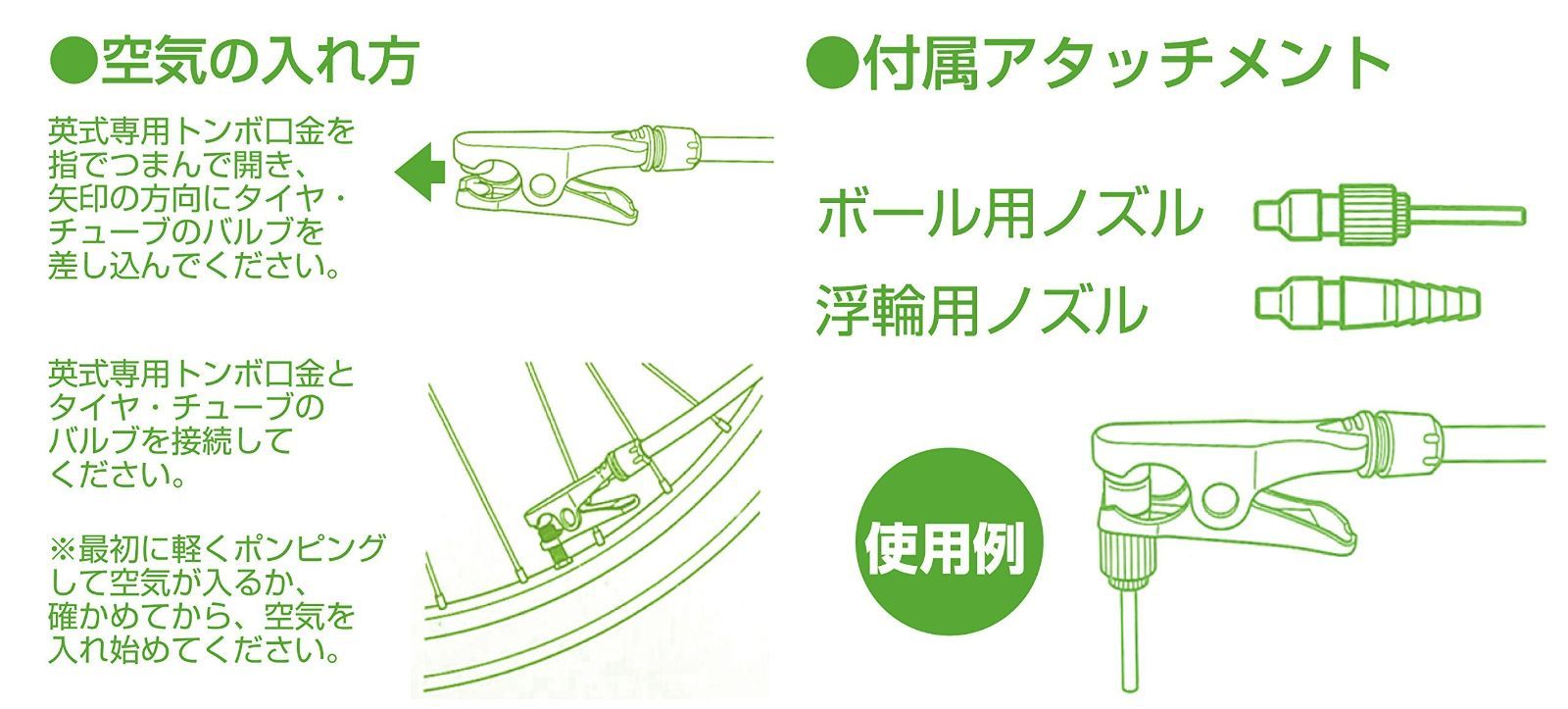 ●空気の入れ方

英式専用トンボ口金を指でつまんで開き、矢印の方向にタイヤ・チューブのバルブを差し込んでください。

英式専用トンボ口金とタイヤ・チューブのバルブを接続してください。

※最初に軽くポンピングして空気が入るか、確かめてから、空気を入れ始めてください。

●付属アタッチメント

ボール用ノズル

浮輪用ノズル

使用例