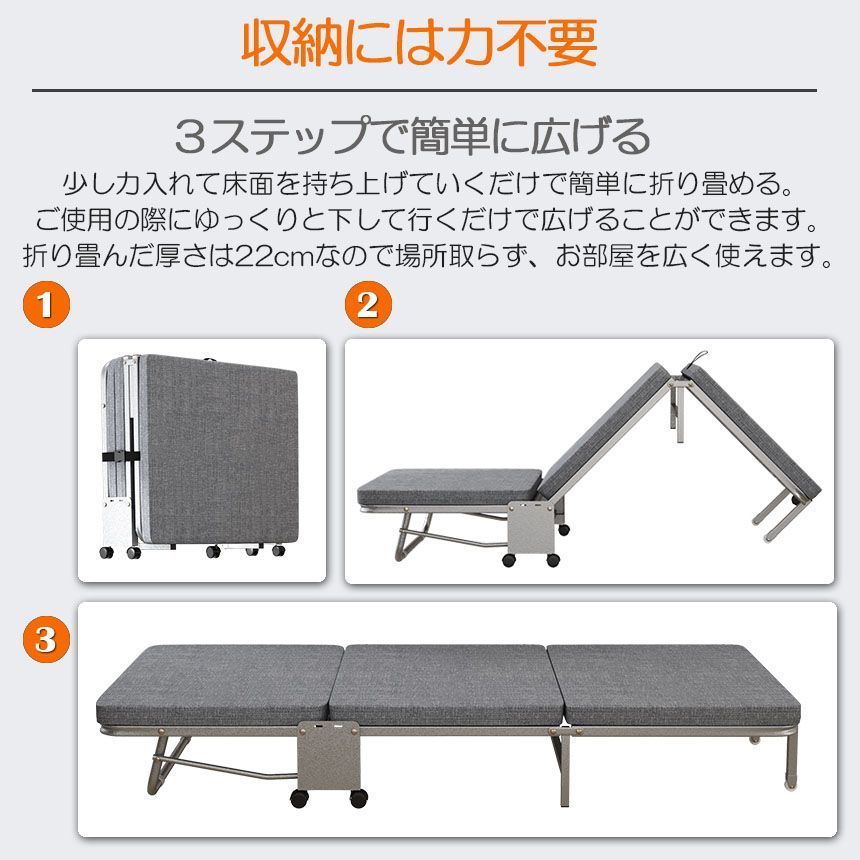 収納には力不要

3ステップで簡単に広げる

少し力入れて床面を持ち上げていくだけで簡単に折り畳める。
ご使用の際にゆっくりと下して行くだけで広げることができます。
折り畳んだ厚さは22cmなので場所取らず、お部屋を広く使えます。

1

2

3