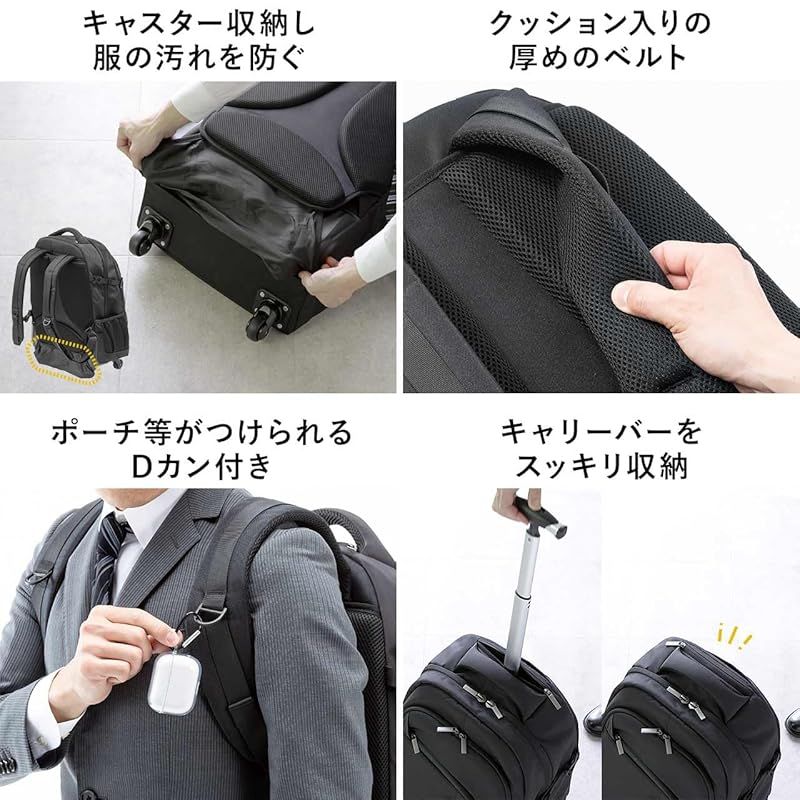 キャスター収納し
服の汚れを防ぐ

クッション入りの
厚めのベルト

ポーチ等がつけられる
Dカン付き

キャリーバーを
スッキリ収納