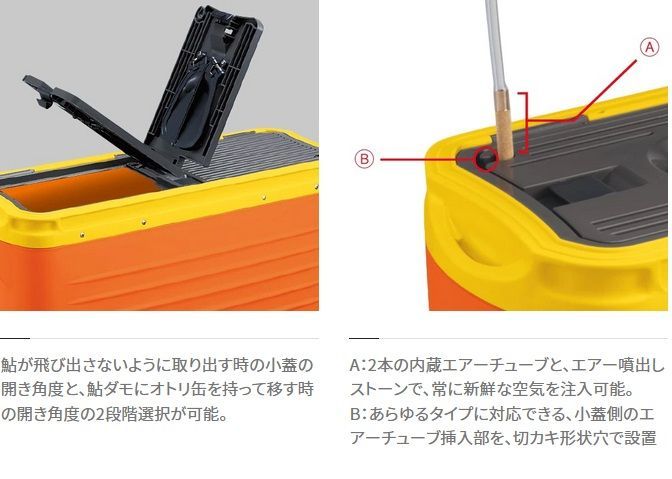 A

B

鮎が飛び出さないように取り出す時の小蓋の開き角度と、鮎ダモにオトリ缶を持って移す時の開き角度の2段階選択が可能。

A：2本の内蔵エアーチューブと、エアー噴出しストーンで、常に新鮮な空気を注入可能。
B：あらゆるタイプに対応できる、小蓋側のエアーチューブ挿入部を、切カキ形状穴で設置