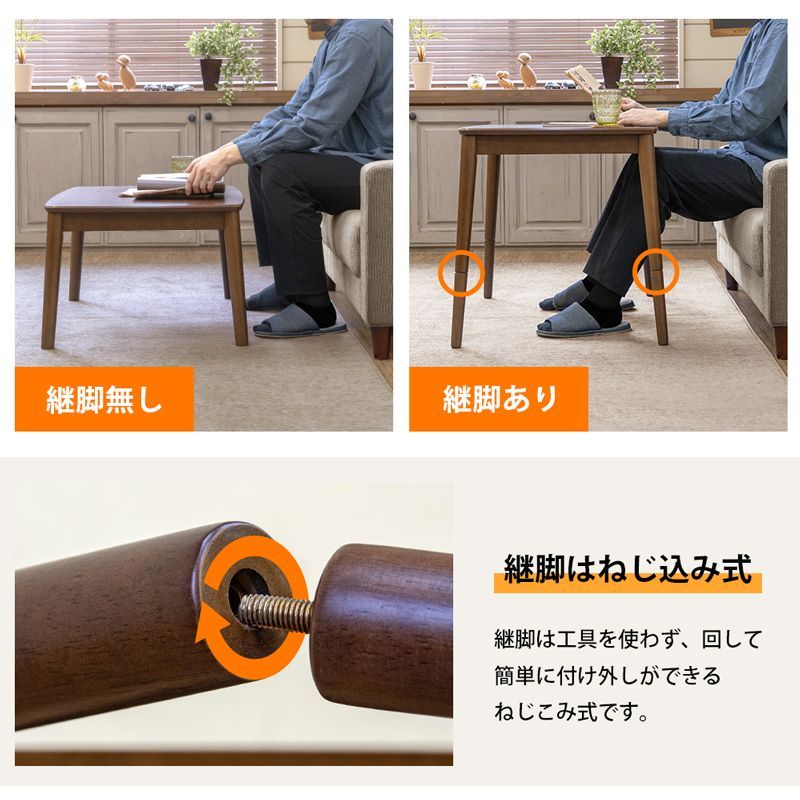 継脚無し

継脚あり

継脚はねじ込み式

継脚は工具を使わず、回して簡単に付け外しができるねじこみ式です。