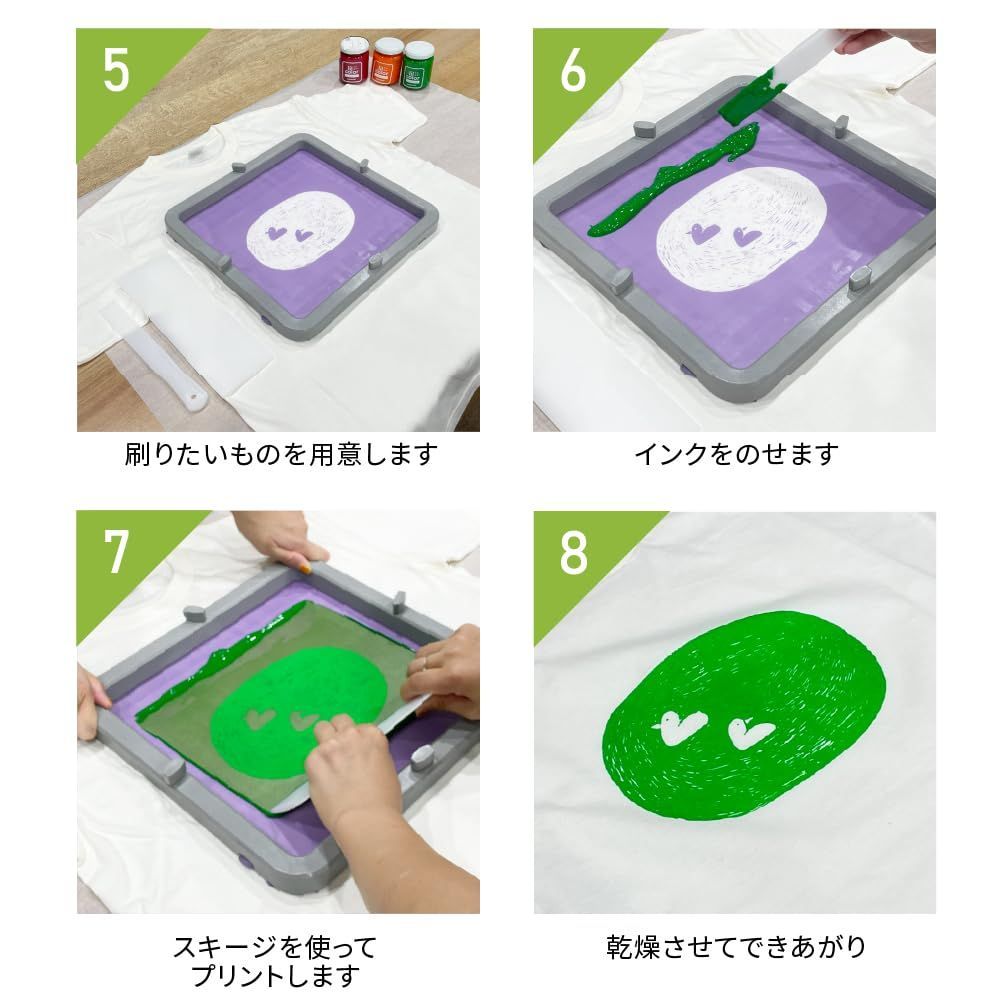 5

刷りたいものを用意します

6

インクをのせます

7

スキージを使って
プリントします

8

乾燥させてできあがり