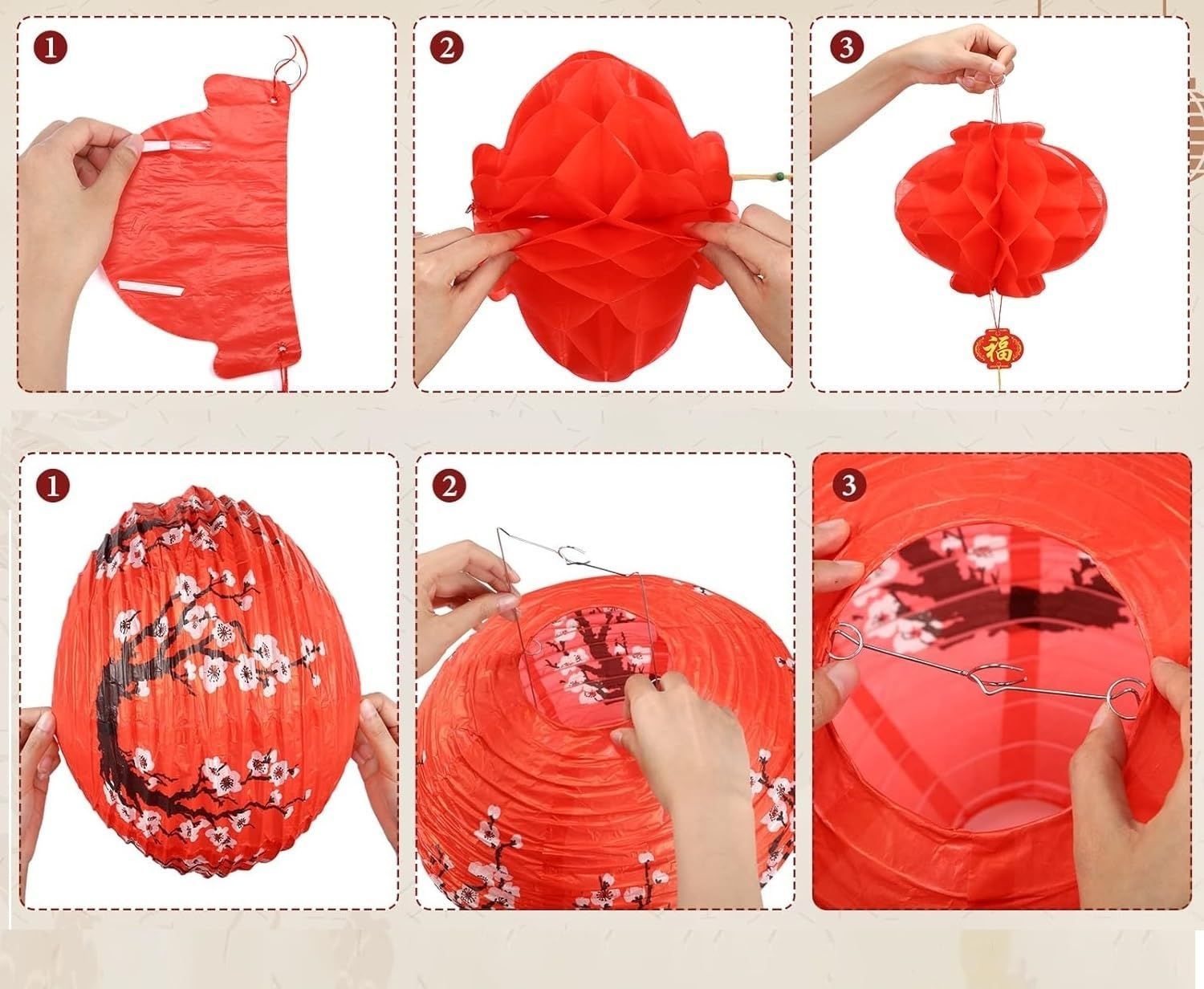 1

2

3

福

1

2

3