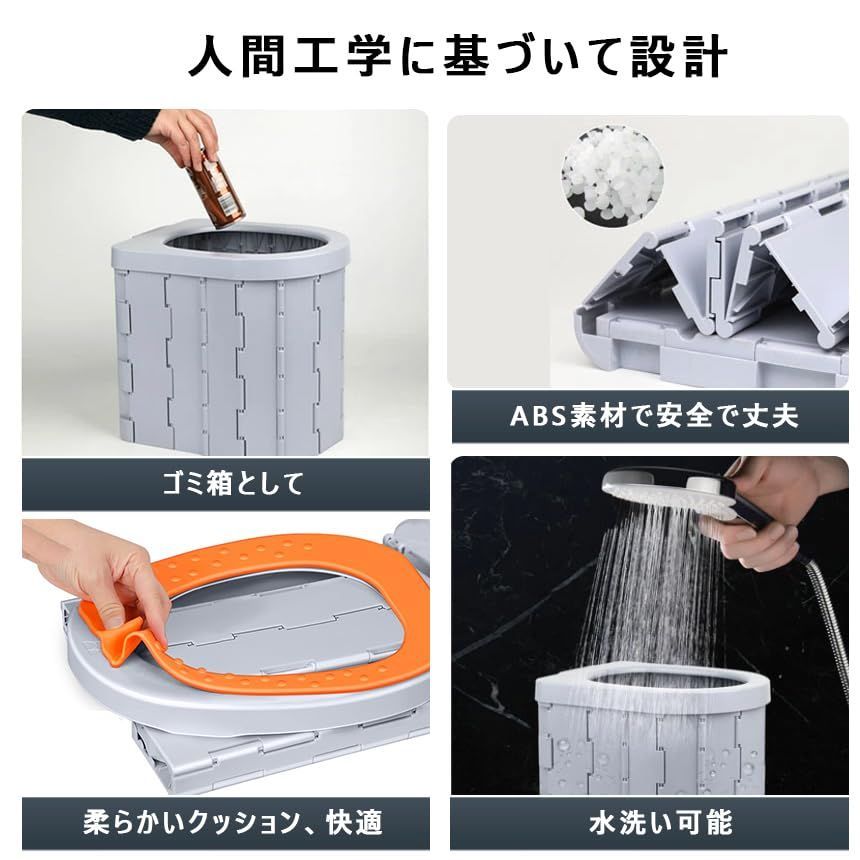 人間工学に基づいて設計

ゴミ箱として

ABS素材で安全で丈夫

柔らかいクッション、快適

水洗い可能