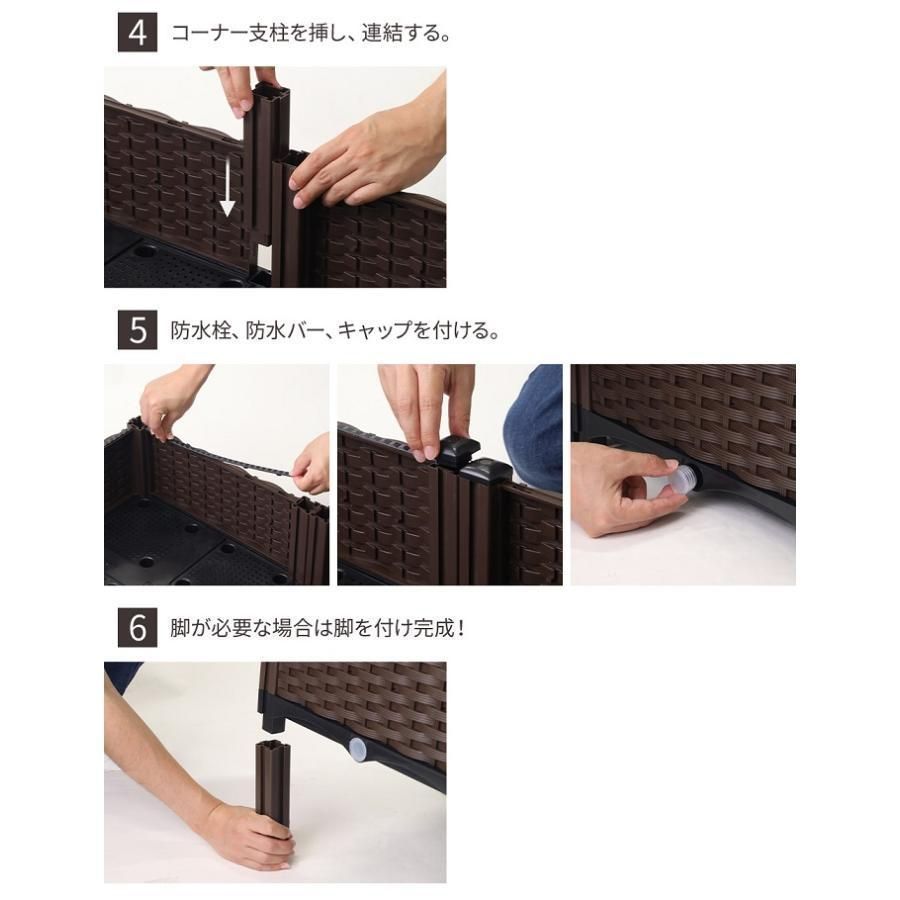 4 コーナー支柱を挿し、連結する。

5 防水栓、防水バー、キャップを付ける。

6 脚が必要な場合は脚を付け完成！