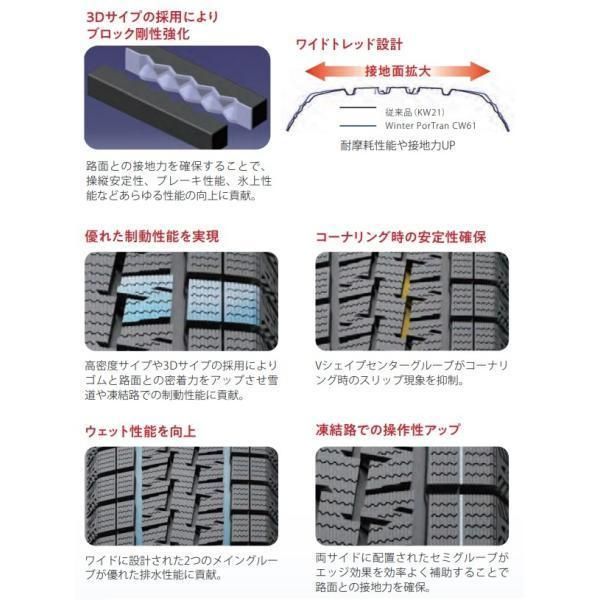 3Dサイプの採用により
ブロック剛性強化

路面との接地力を確保することで、操縦安定性、ブレーキ性能、氷上性能などあらゆる性能の向上に貢献。

ワイドトレッド設計

接地面拡大

従来品（KW21）
Winter PorTran CW61

耐摩耗性能や接地力UP

優れた制動性能を実現

高密度サイプや3Dサイプの採用によりゴムと路面との密着力をアップさせ雪道や凍結路での制動性能に貢献。

コーナリング時の安定性確保

Vシェイプセンターグルーブがコーナリング時のスリップ現象を抑制。

ウェット性能を向上

ワイドに設計された2つのメイングルーブが優れた排水性能に貢献。

凍結路での操作性アップ

両サイドに配置されたセミグルーブがエッジ効果を効率よく補助することで路面との接地力を確保。