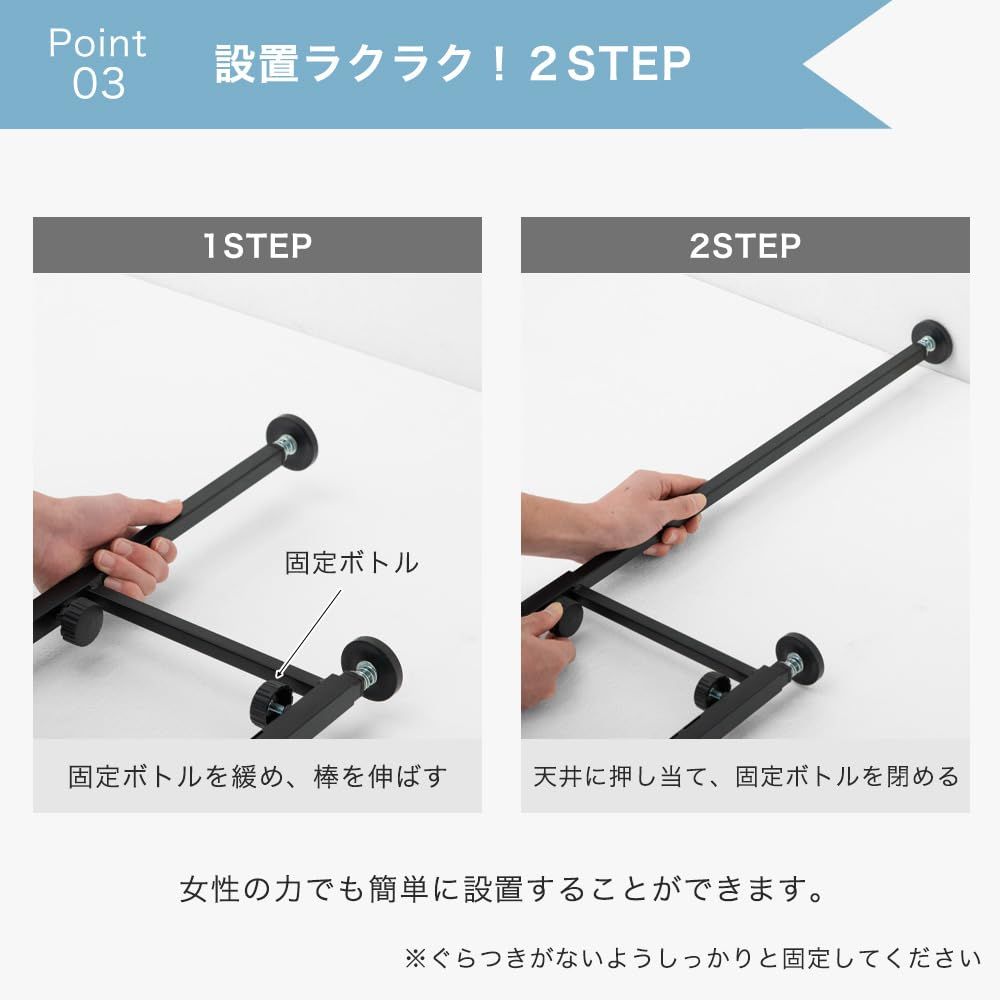 Point 03

設置ラクラク！2STEP

1STEP

固定ボトル

固定ボトルを緩め、棒を伸ばす

2STEP

天井に押し当て、固定ボトルを閉める

女性の力でも簡単に設置することができます。

※ぐらつきがないようしっかりと固定してください