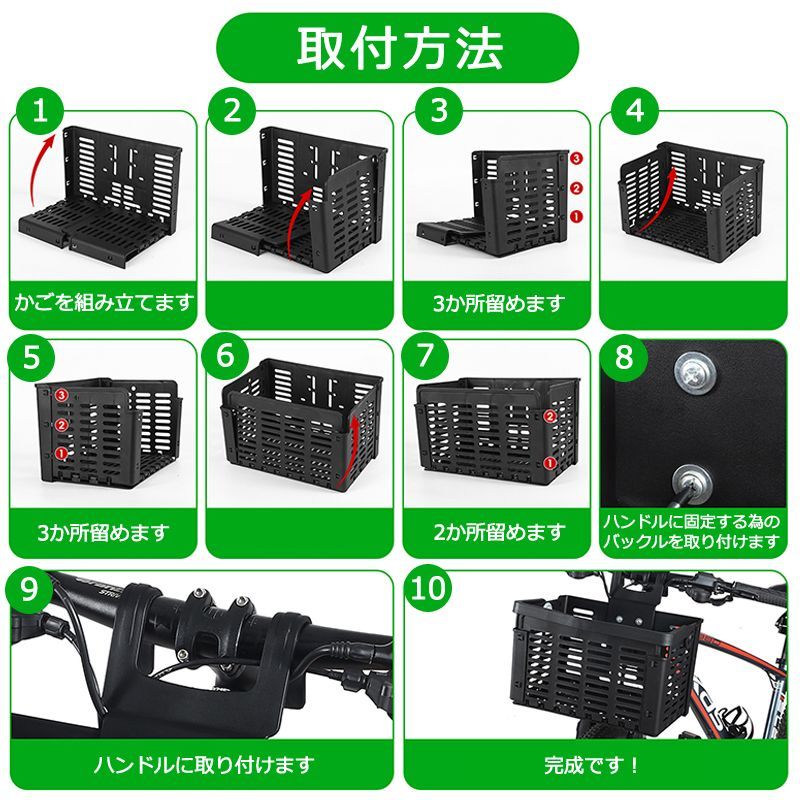 取付方法

1
かごを組み立てます

2

3
3
2
1
3か所留めます

4

5
3
2
1
3か所留めます

6

7
2
1
2か所留めます

8
ハンドルに固定する為のバックルを取り付けます

9
ハンドルに取り付けます

10
完成です！