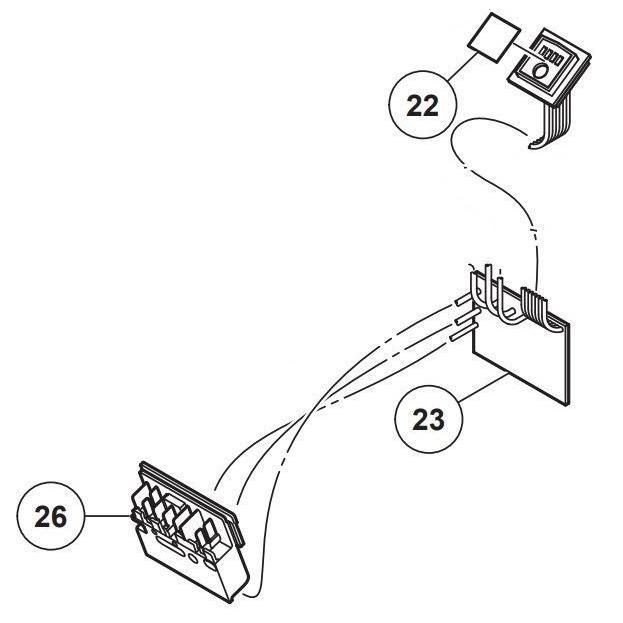 22

23

26